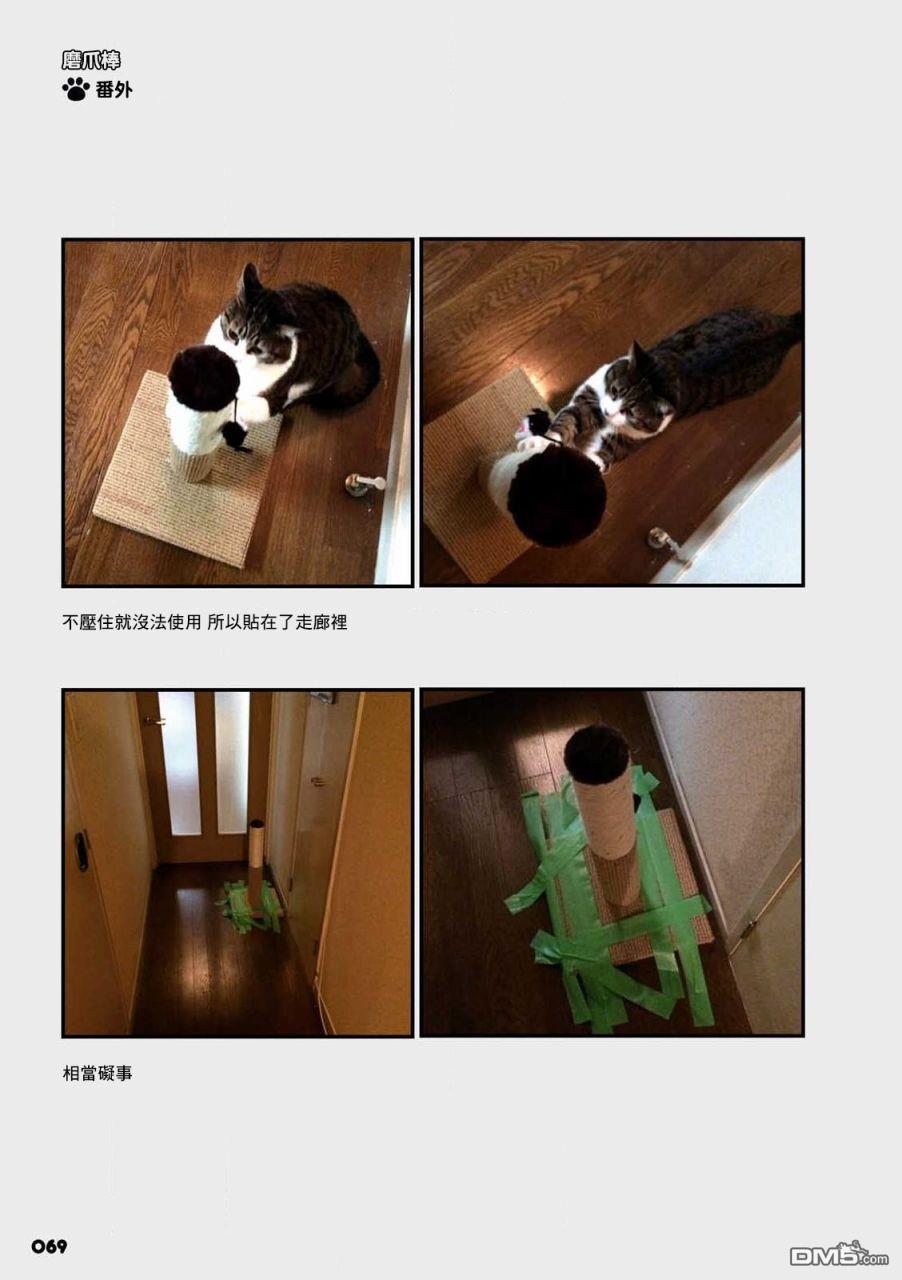 磨爪棒
番外

不壓住就沒法使用 所以貼在了走廊裡

相當礙事

069

DM5.com