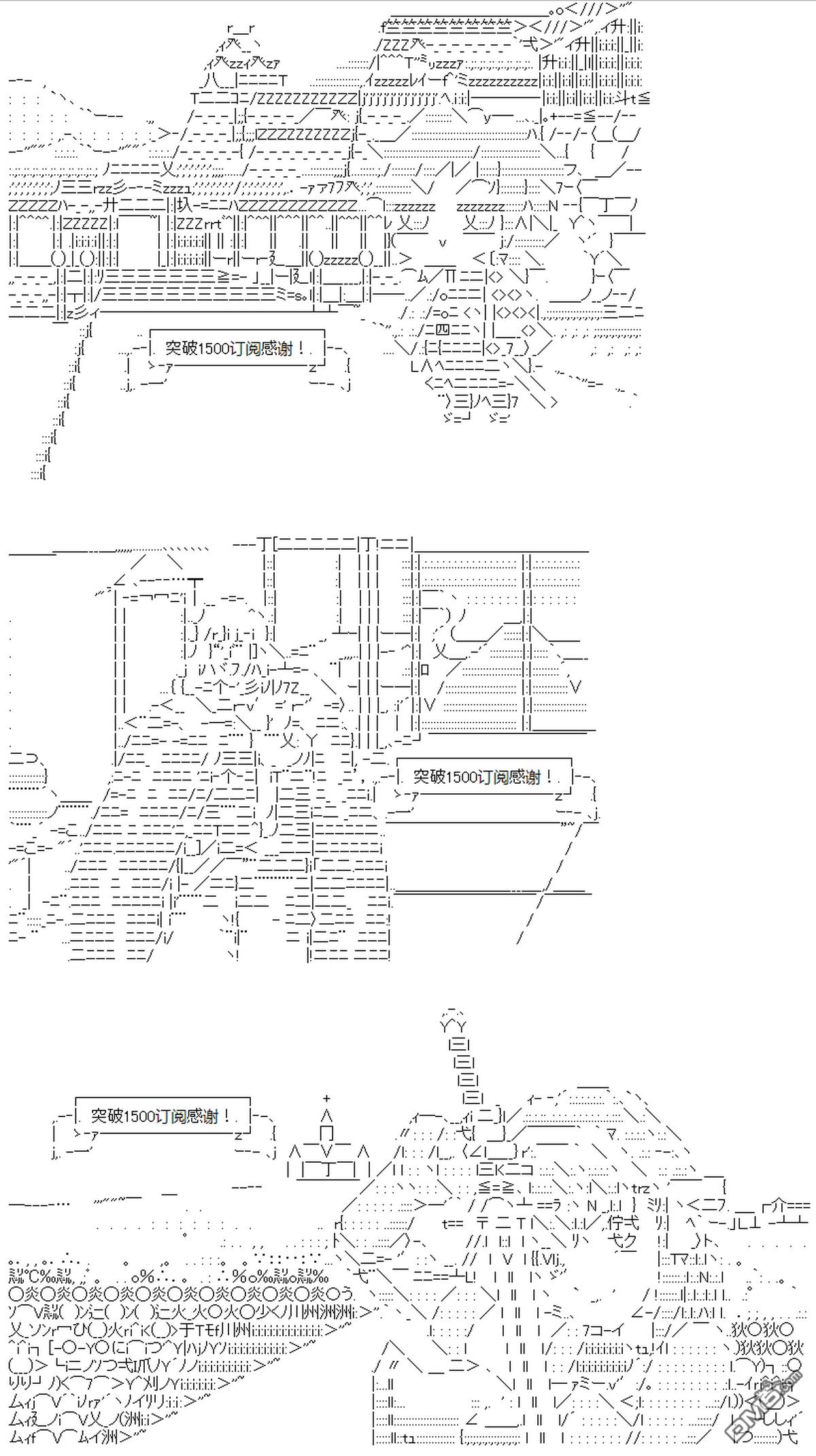 突破1500订阅感谢！

突破1500订阅感谢！

突破1500订阅感谢！