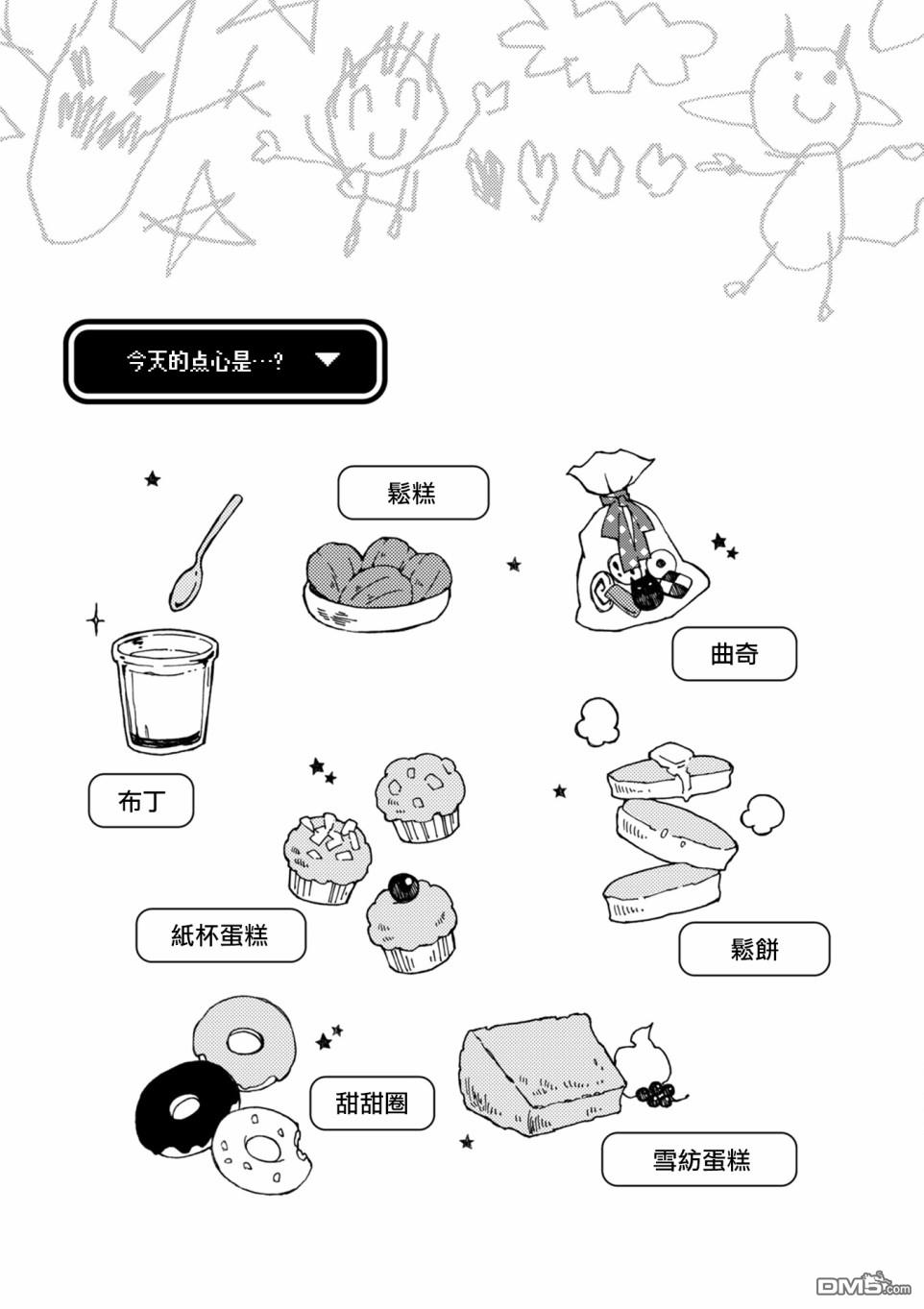 今天的点心是…？

鬆糕

曲奇

布丁

紙杯蛋糕

鬆餅

甜甜圈

雪紡蛋糕

DM5.com