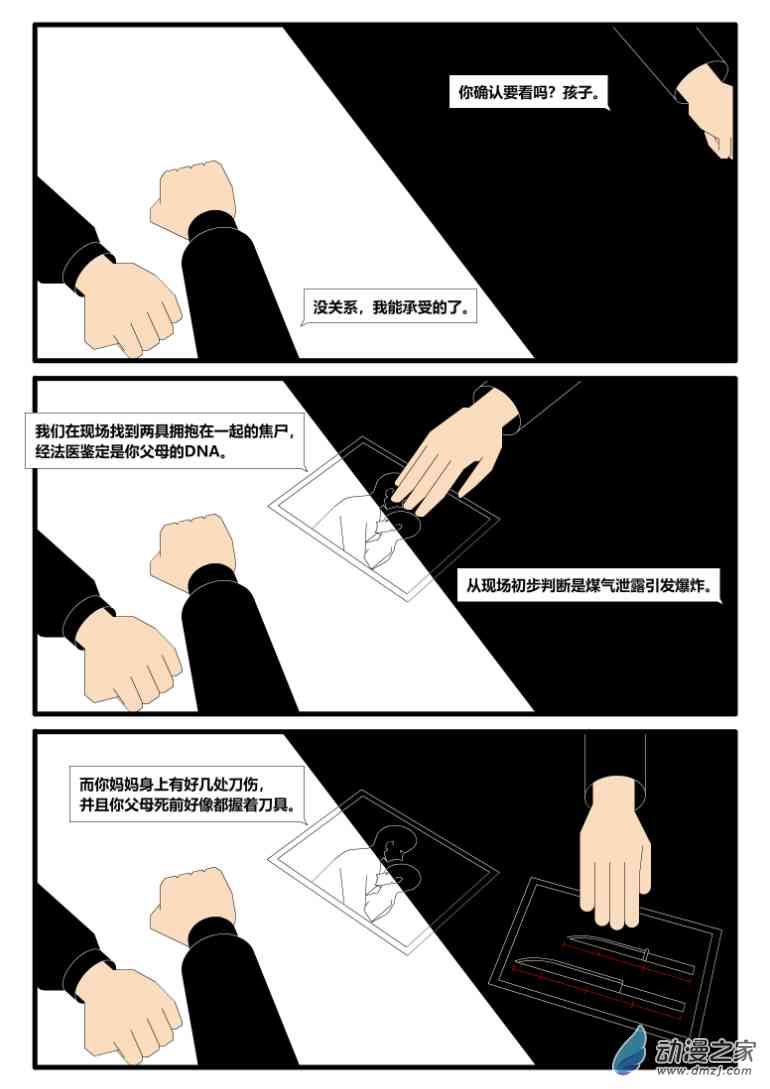 你确认要看吗？孩子。

没关系，我能承受的了。

我们在现场找到两具拥抱在一起的焦尸，经法医鉴定是你父母的DNA。

从现场初步判断是煤气泄露引发爆炸。

而你妈妈身上有好几处刀伤，并且你父母死前好像都握着刀具。

动漫之家
www.dmzj.com