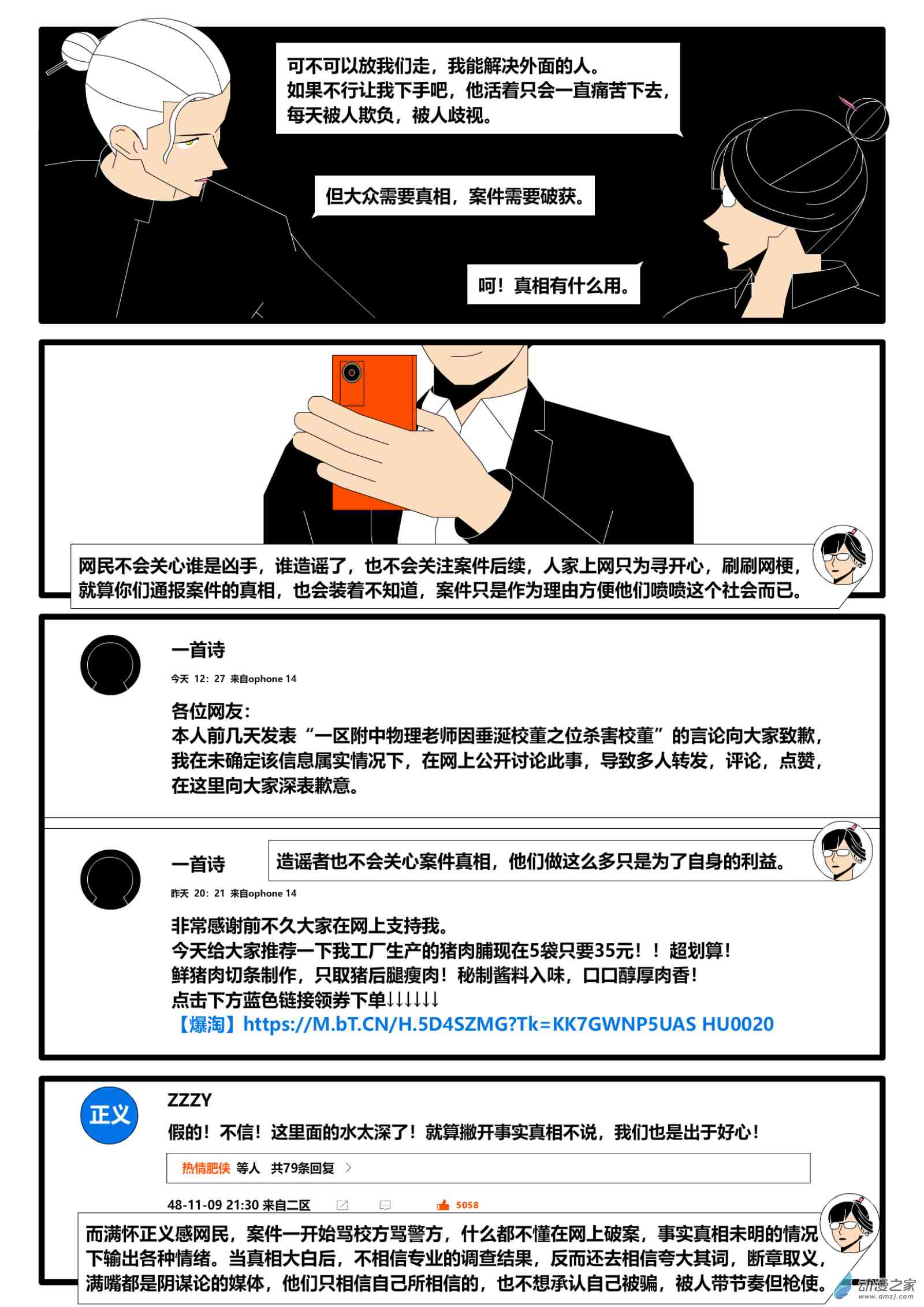 可不可以放我们走，我能解决外面的人。
如果不行让我下手吧，他活着只会一直痛苦下去，每天被人欺负，被人歧视。

但大众需要真相，案件需要破获。

呵！真相有什么用。

网民不会关心谁是凶手，谁造谣了，也不会关注案件后续，人家上网只为寻开心，刷刷网梗，就算你们通报案件的真相，也会装着不知道，案件只是作为理由方便他们喷喷这个社会而已。

一首诗
今天 12：27 来自ophone 14
各位网友：
本人前几天发表“一区附中物理老师因垂涎校董之位杀害校董”的言论向大家致歉，我在未确定该信息属实情况下，在网上公开讨论此事，导致多人转发，评论，点赞，在这里向大家深表歉意。

一首诗
造谣者也不会关心案件真相，他们做这么多只是为了自身的利益。
昨天 20：21 来自ophone 14
非常感谢前不久大家在网上支持我。
今天给大家推荐一下我工厂生产的猪肉脯现在5袋只要35元！！超划算！
鲜猪肉切条制作，只取猪后腿瘦肉！秘制酱料入味，口口醇厚肉香！
点击下方蓝色链接领券下单↓↓↓↓↓↓
【爆淘】https://M.bT.CN/H.5D4SZMG?Tk=KK7GWNP5UAS HU0020

正义
ZZZY
假的！不信！这里面的水太深了！就算撇开事实真相不说，我们也是出于好心！
热情肥侠 等人 共79条回复 >
48-11-09 21:30 来自二区 5058
而满怀正义感网民，案件一开始骂校方骂警方，什么都不懂在网上破案，事实真相未明的情况下输出各种情绪。当真相大白后，不相信专业的调查结果，反而还去相信夸大其词，断章取义，满嘴都是阴谋论的媒体，他们只相信自己所相信的，也不想承认自己被骗，被人带节奏但枪使。
动漫之家 www.dmzj.com