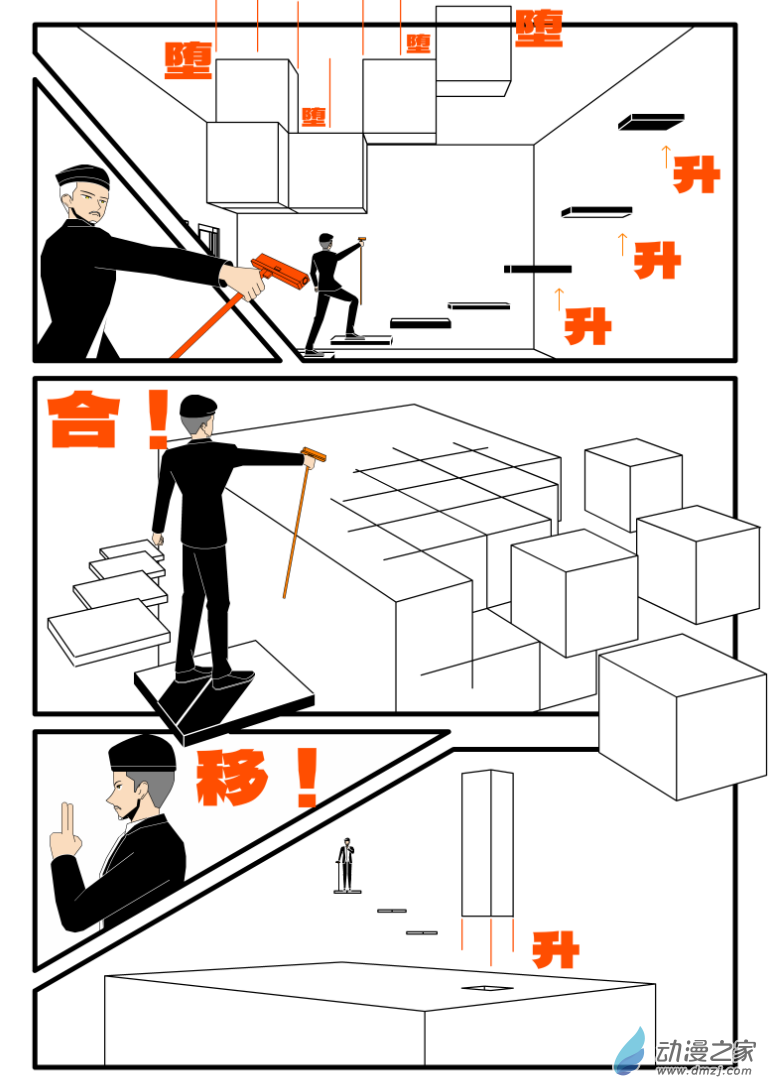 堕 堕 堕 堕

升
升
升

合！

移！

升

动漫之家
www.dmzj.com