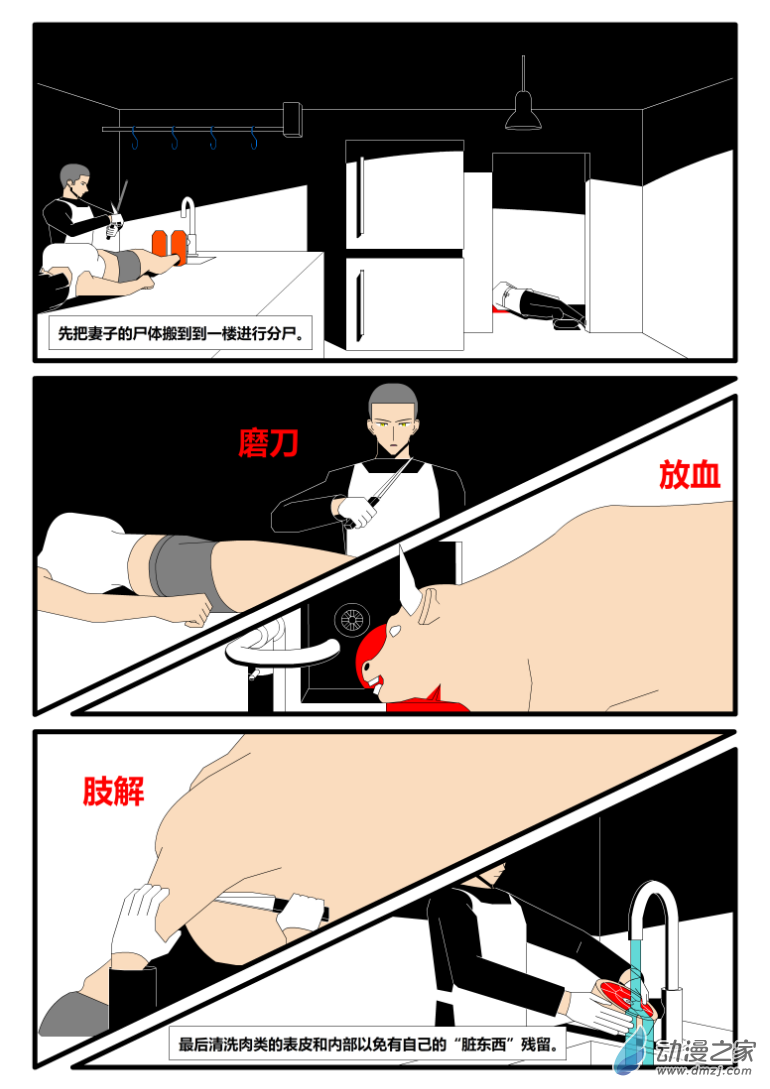 先把妻子的尸体搬到到一楼进行分尸。

磨刀

放血

肢解

最后清洗肉类的表皮和内部以免有自己的“脏东西”残留。

动漫之家
www.dmzj.com