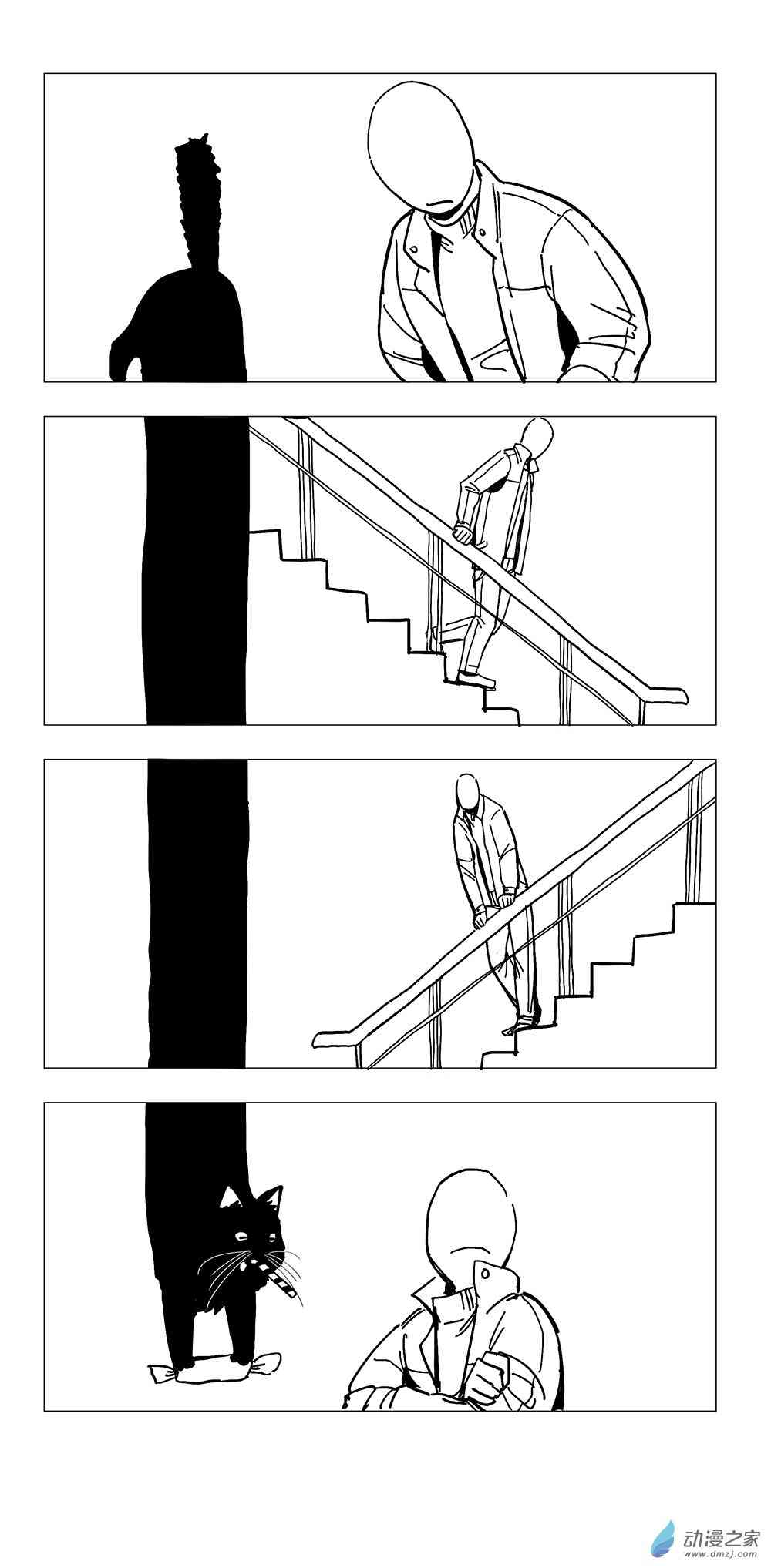 动漫之家
www.dmzj.com