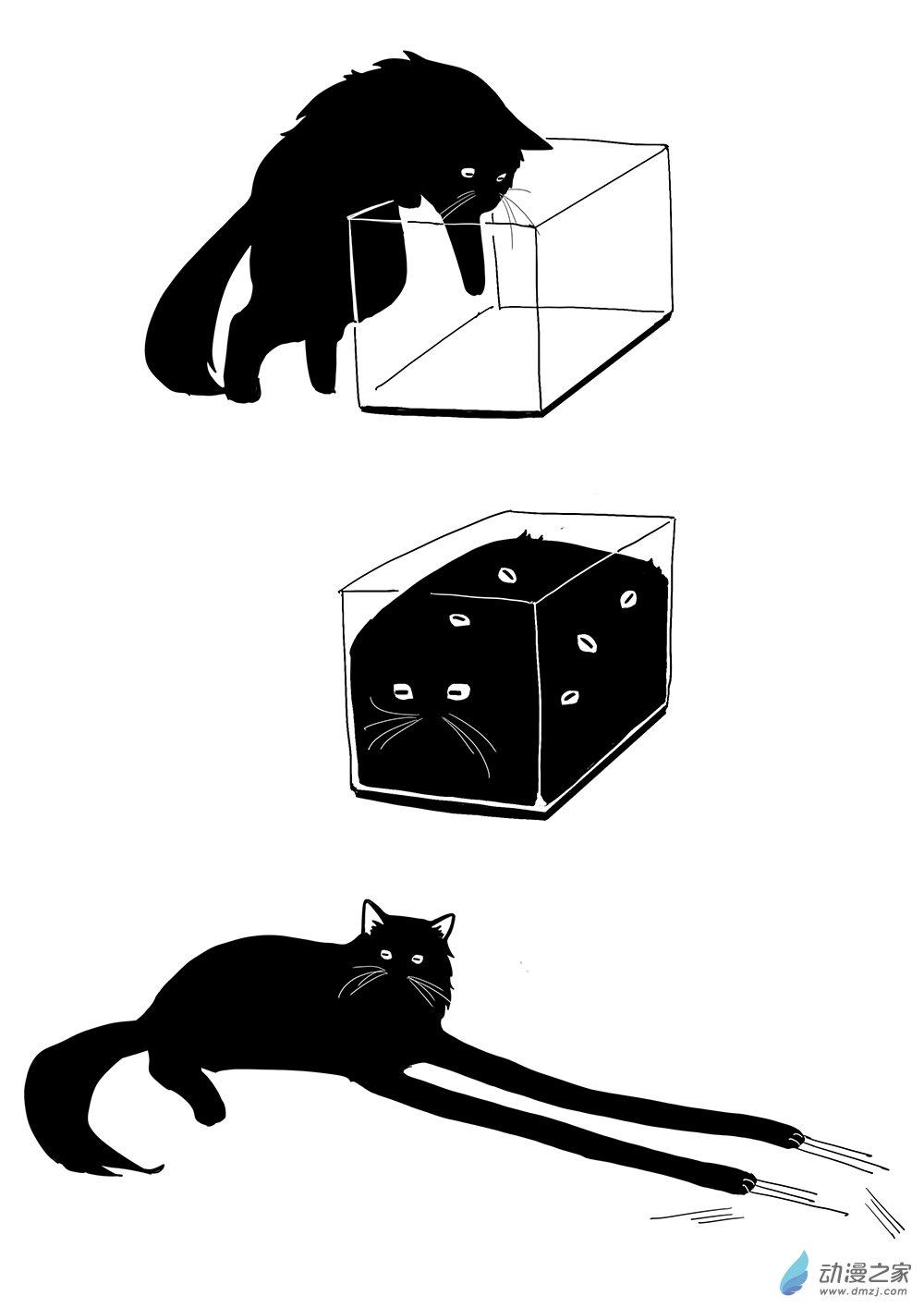 动漫之家
www.dmzj.com