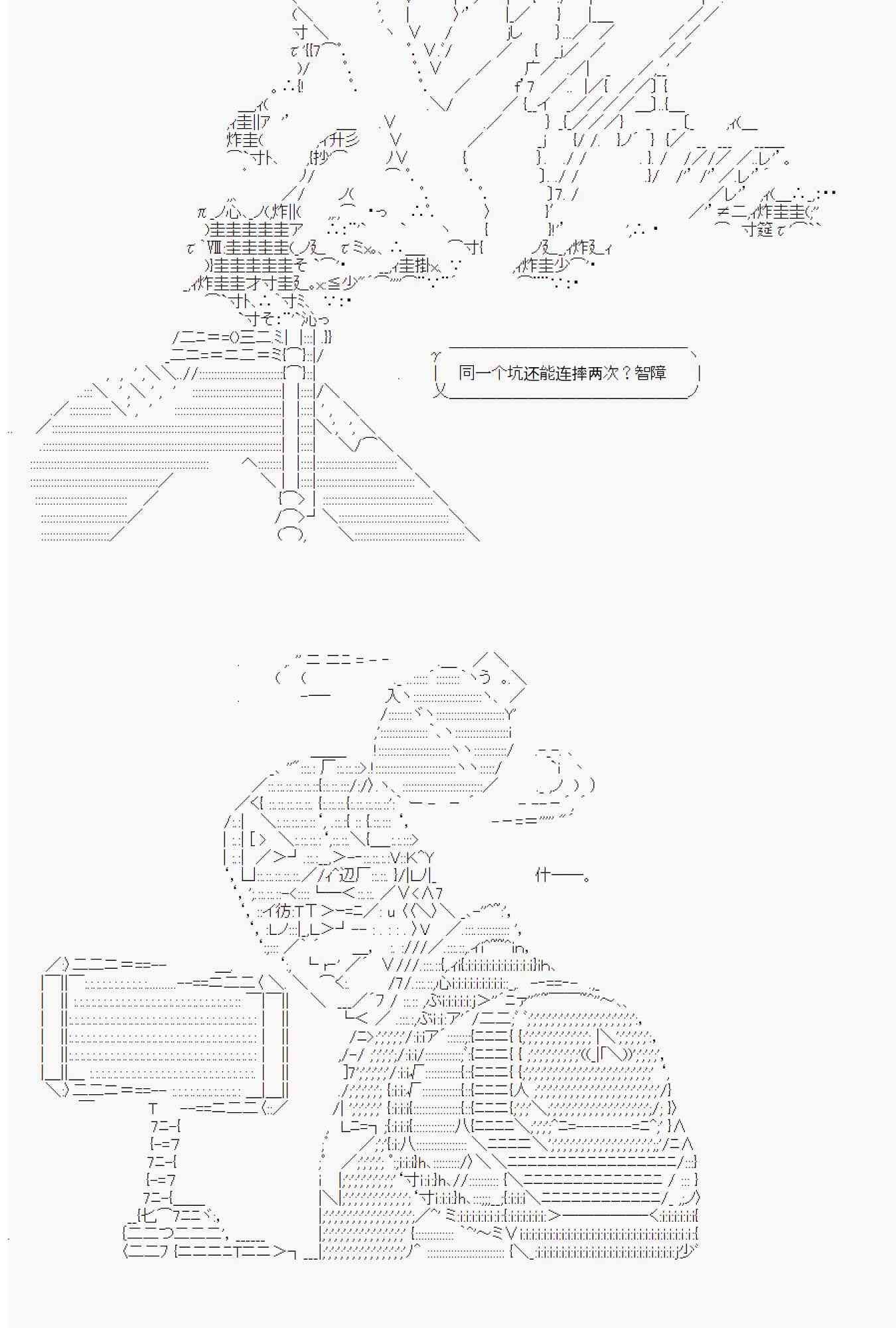 同一个坑还能连摔两次？智障

什——。