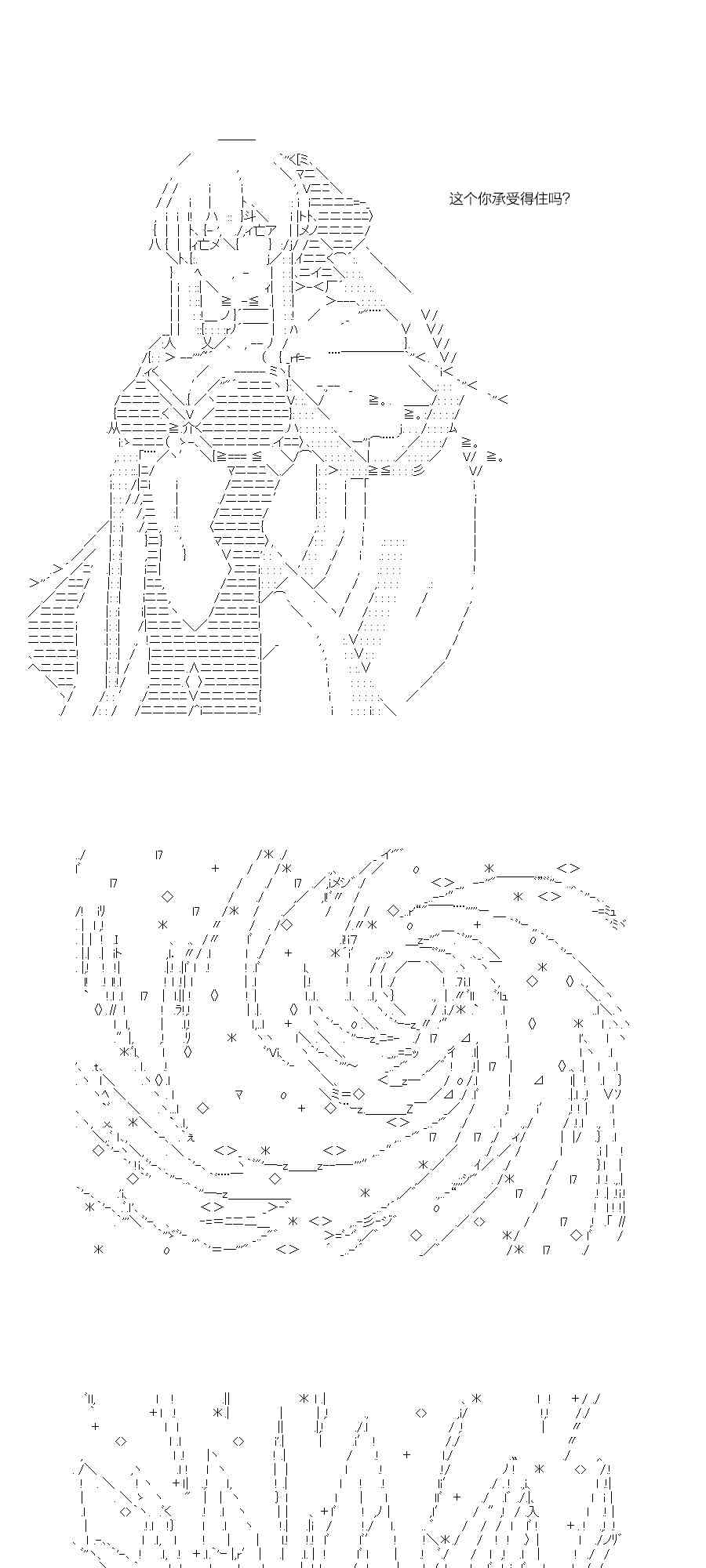 这个你承受得住吗?