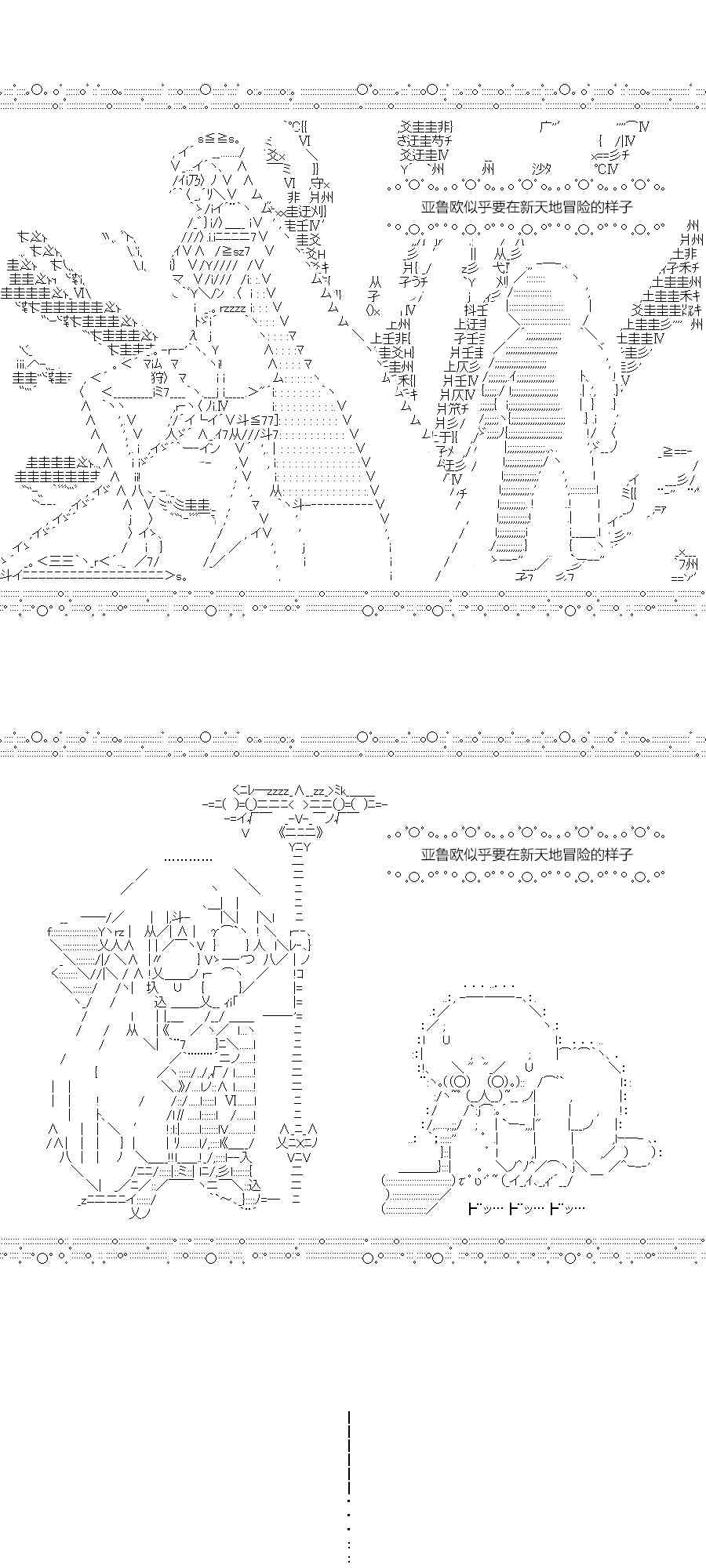 亚鲁欧似乎要在新天地冒险的样子

亚鲁欧似乎要在新天地冒险的样子

ドッ… ドッ… ドッ…