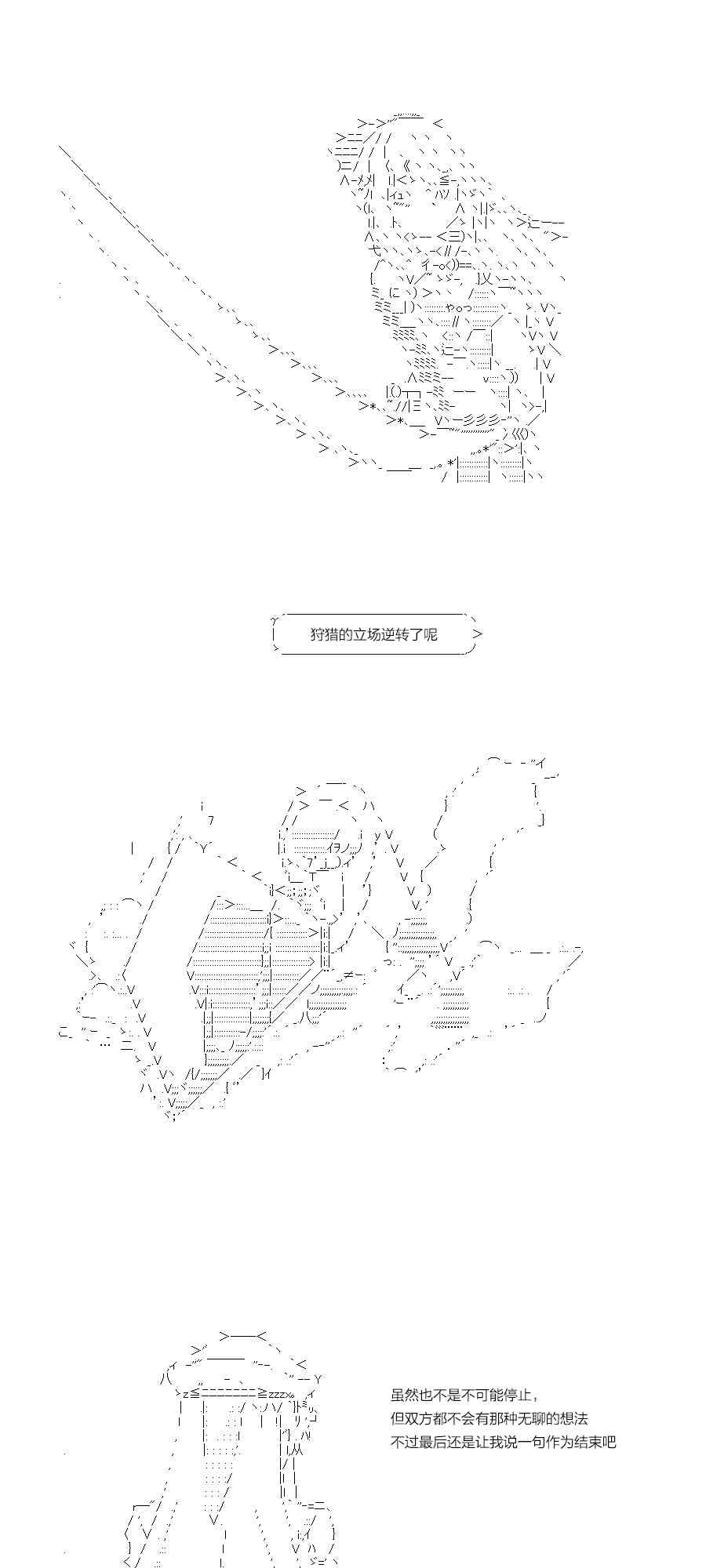 狩猎的立场逆转了呢

虽然也不是不可能停止，
但双方都不会有那种无聊的想法
不过最后还是让我说一句作为结束吧