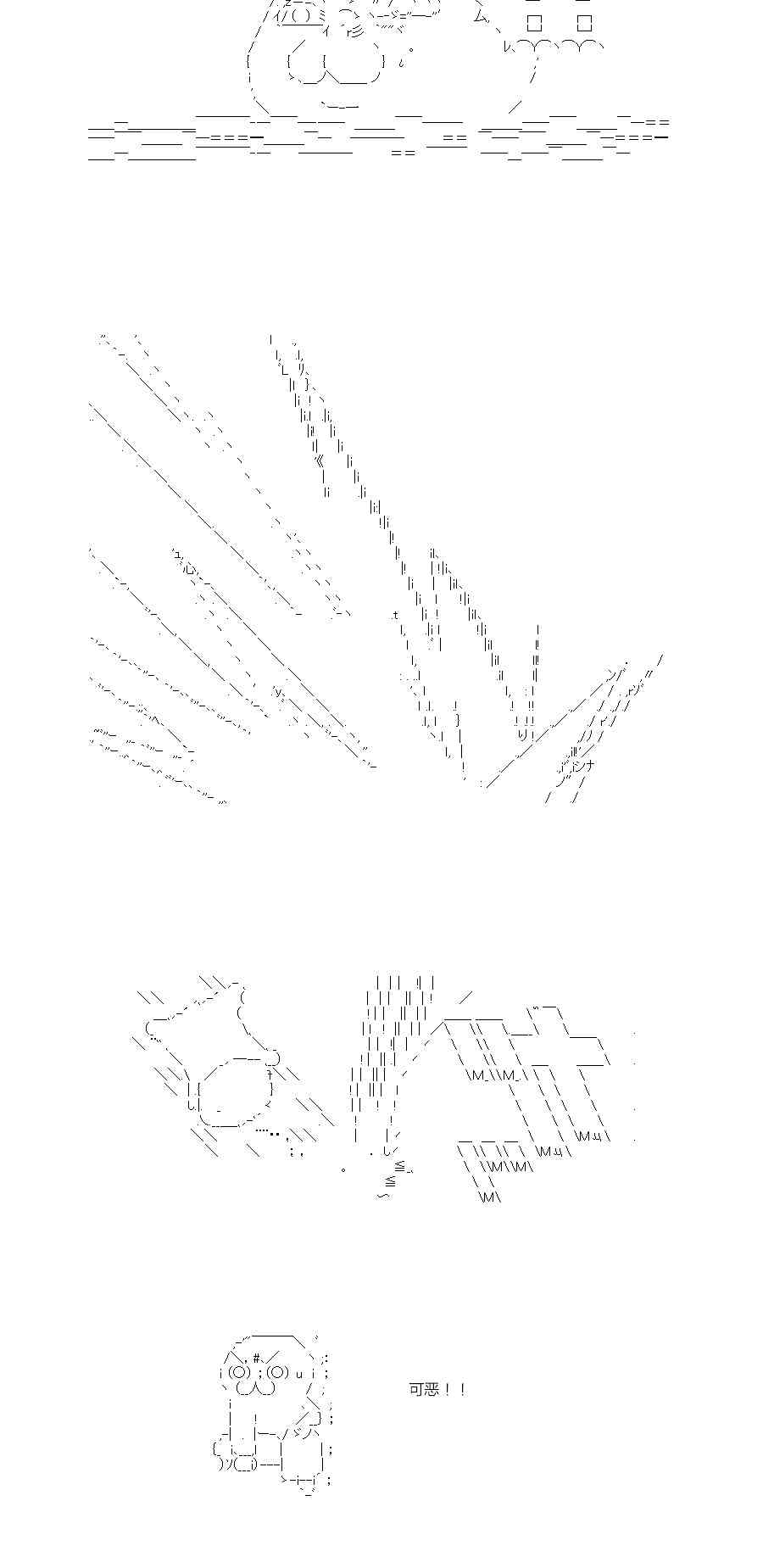 可恶！！