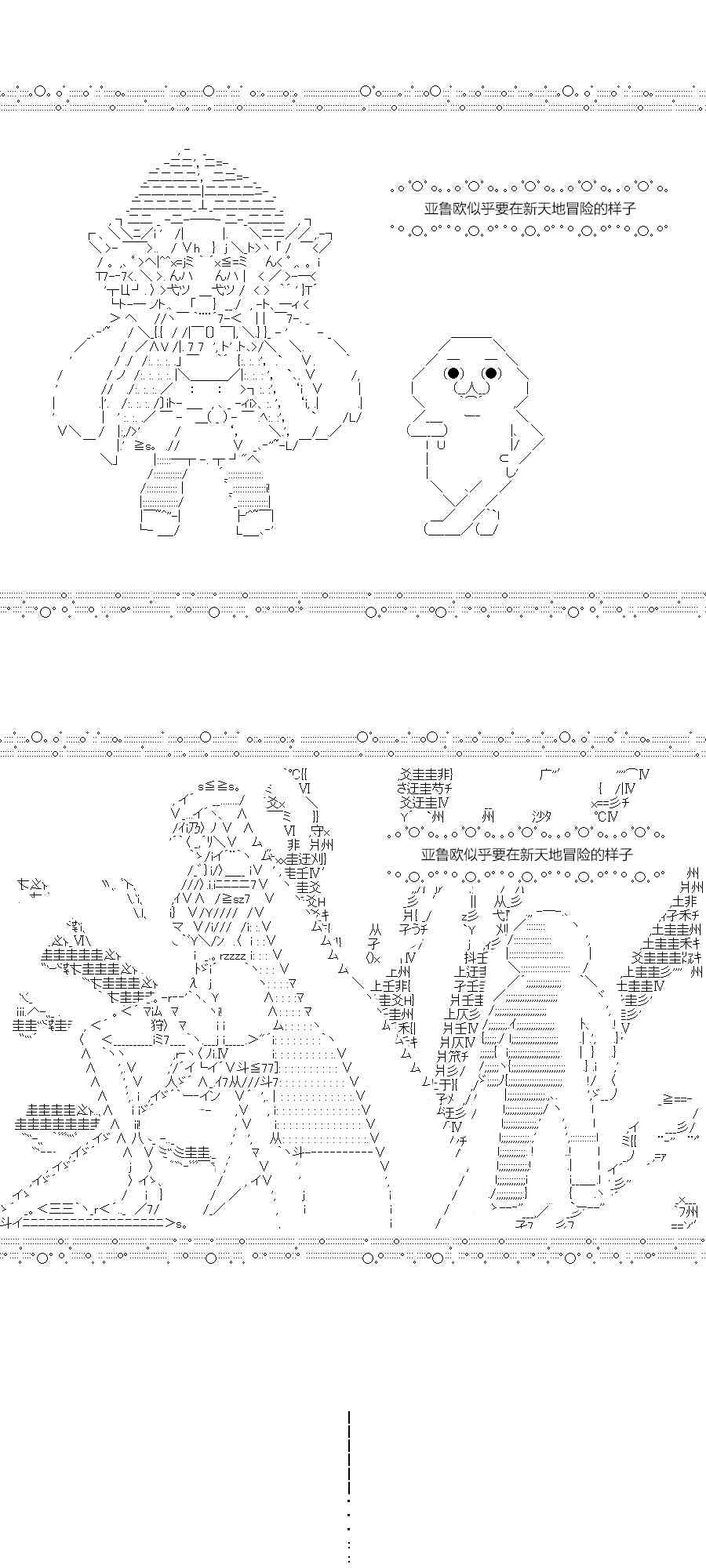 亚鲁欧似乎要在新天地冒险的样子

亚鲁欧似乎要在新天地冒险的样子