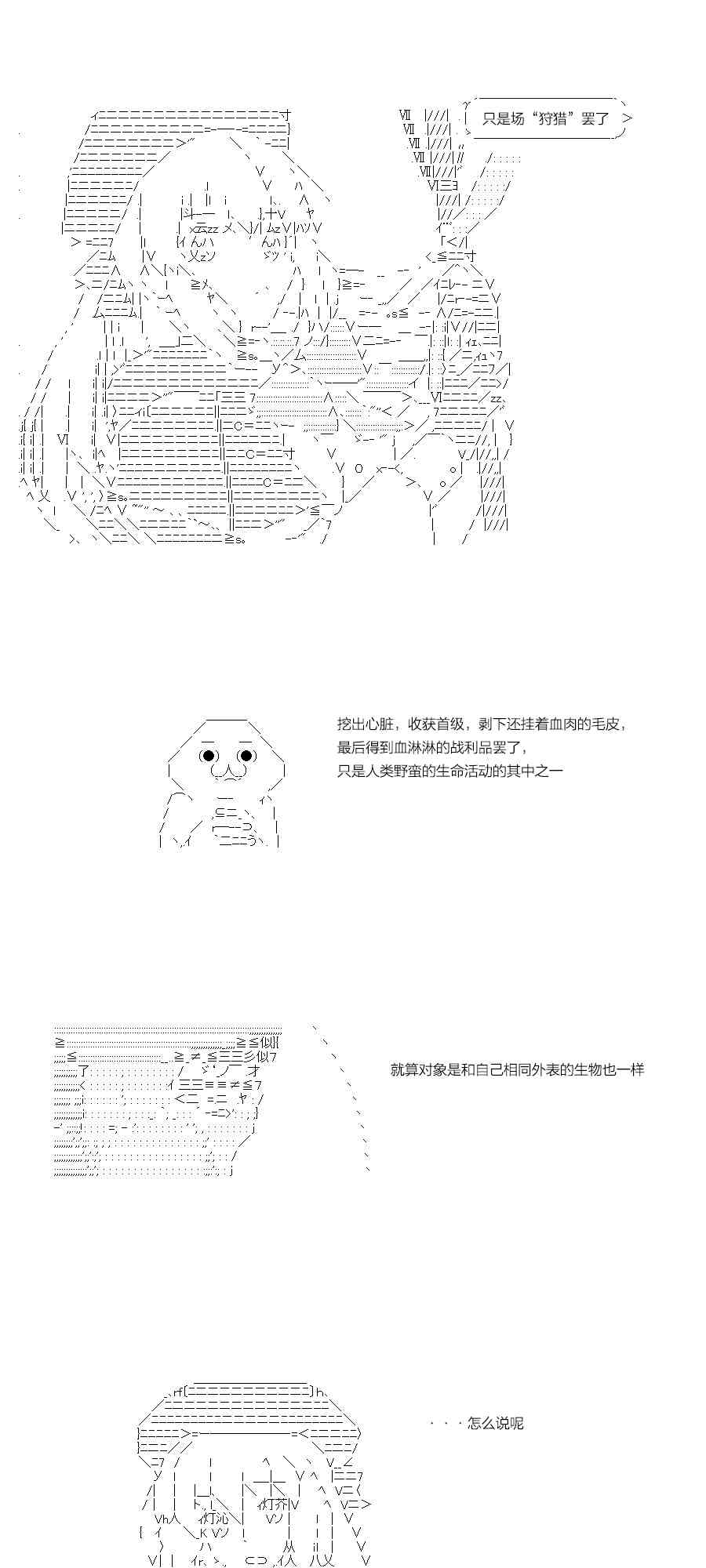 只是场“狩猎”罢了

挖出心脏，收获首级，剥下还挂着血肉的毛皮，
最后得到血淋淋的战利品罢了，
只是人类野蛮的生命活动的其中之一

就算对象是和自己相同外表的生物也一样

· · · 怎么说呢