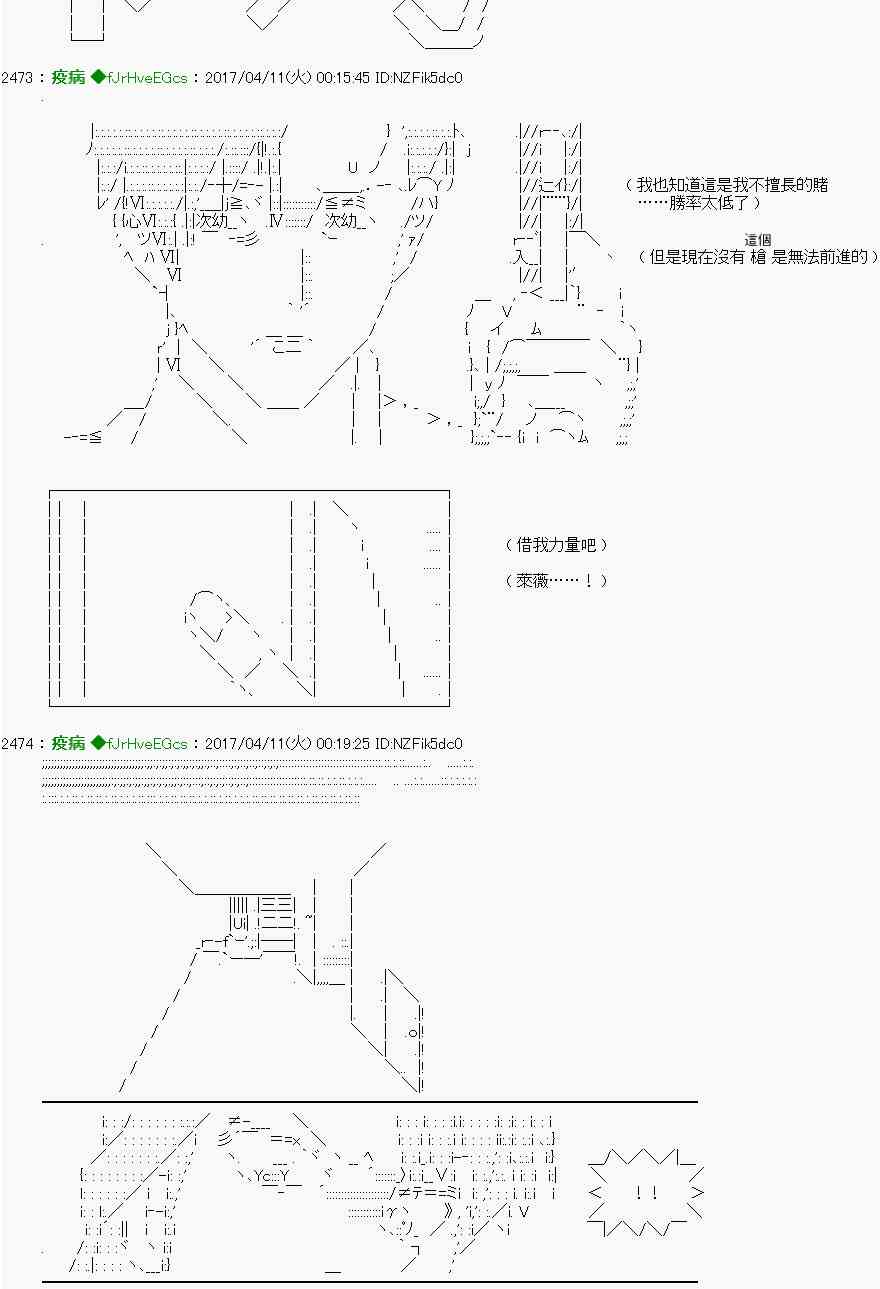 2473 : 疫病 ◆fJrHveEGcs : 2017/04/11(火) 00:15:45 ID:NZFik5dc0

（我也知道這是我不擅長的賭
……勝率太低了）

這個
（但是現在沒有 槍 是無法前進的）

（借我力量吧）

（萊薇……！）

2474 : 疫病 ◆fJrHveEGcs : 2017/04/11(火) 00:19:25 ID:NZFik5dc0

！！