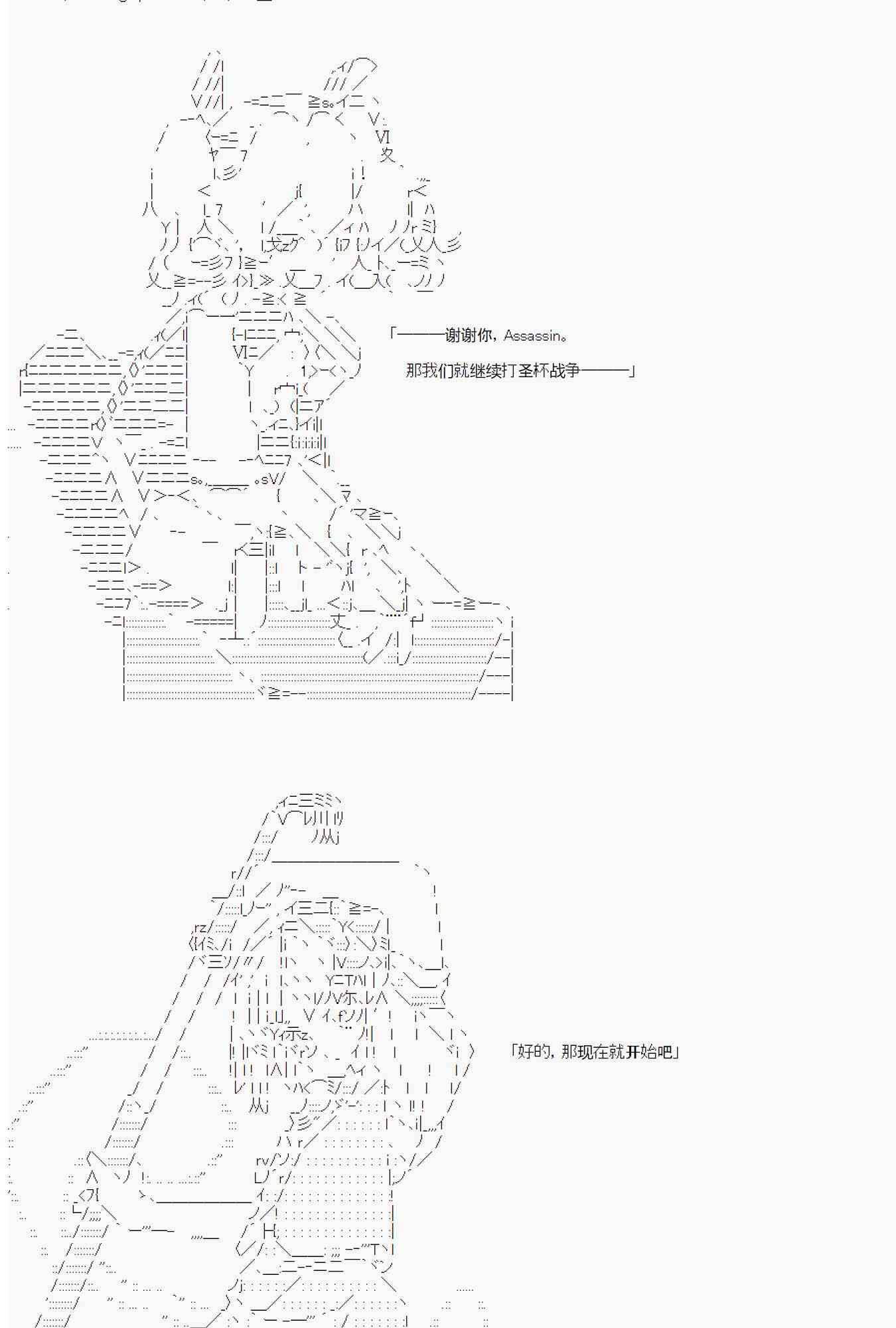 「———谢谢你，Assassin。

那我们就继续打圣杯战争———」

「好的，那现在就开始吧」