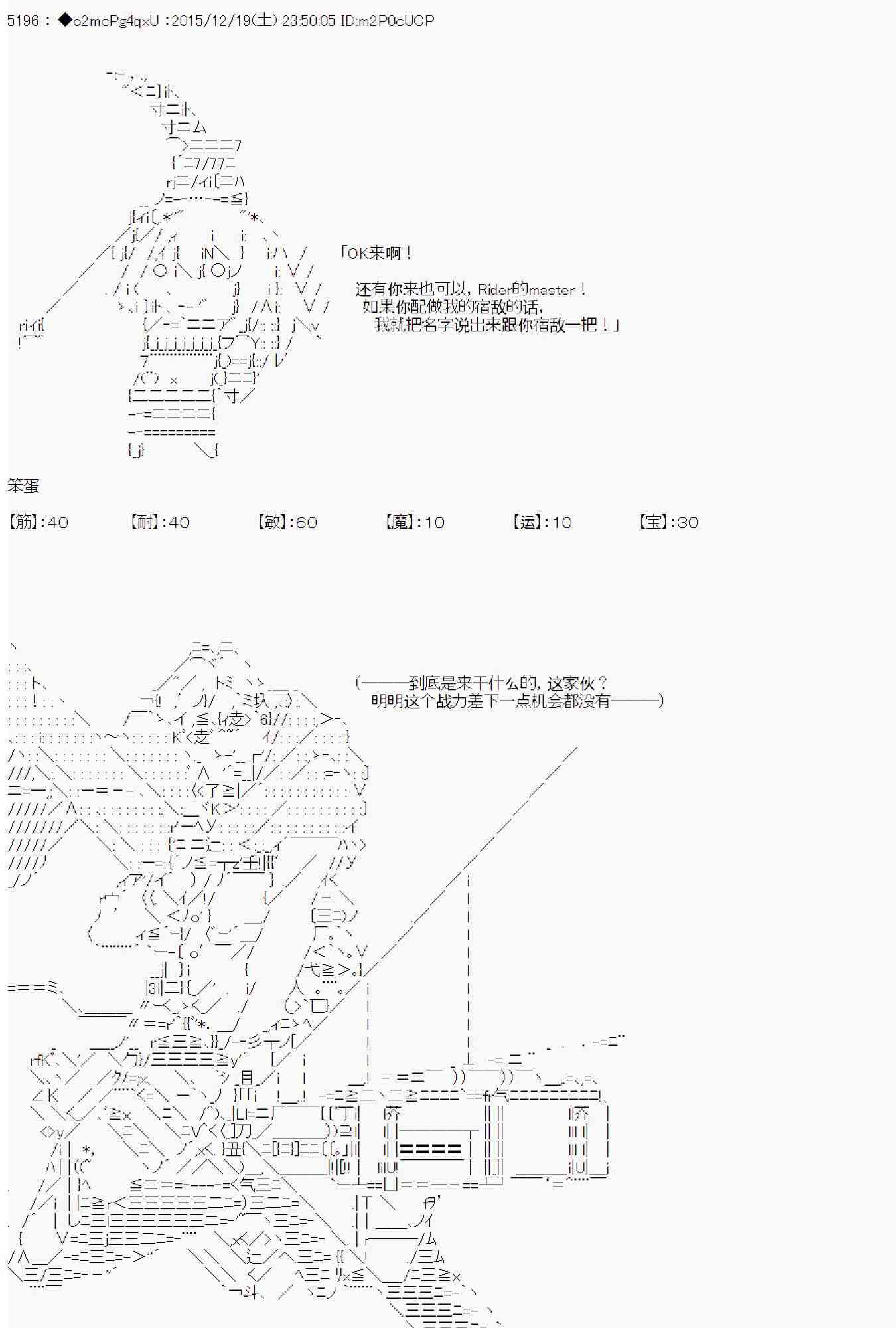 5196 : ◆o2mcPg4qxU :2015/12/19(土) 23:50:05 ID:m2P0cUCP

「OK来啊！

还有你来也可以，Rider的master！
如果你配做我的宿敌的话，
我就把名字说出来跟你宿敌一把！」

笨蛋

【筋】:40　【耐】:40　【敏】:60　【魔】:10　【运】:10　【宝】:30

(———到底是来干什么的，这家伙？
明明这个战力差下一点机会都没有———)