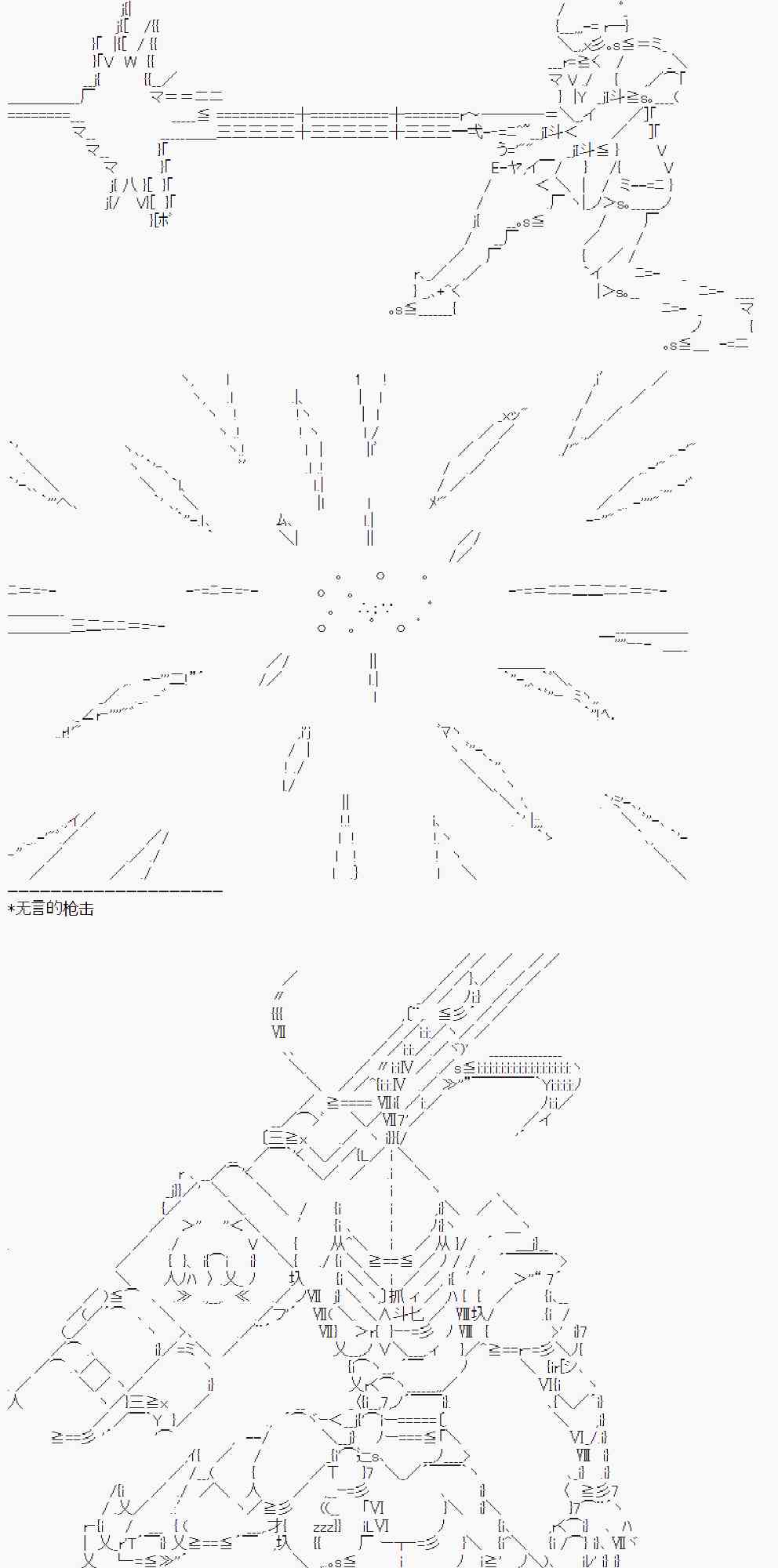 *无言的枪击