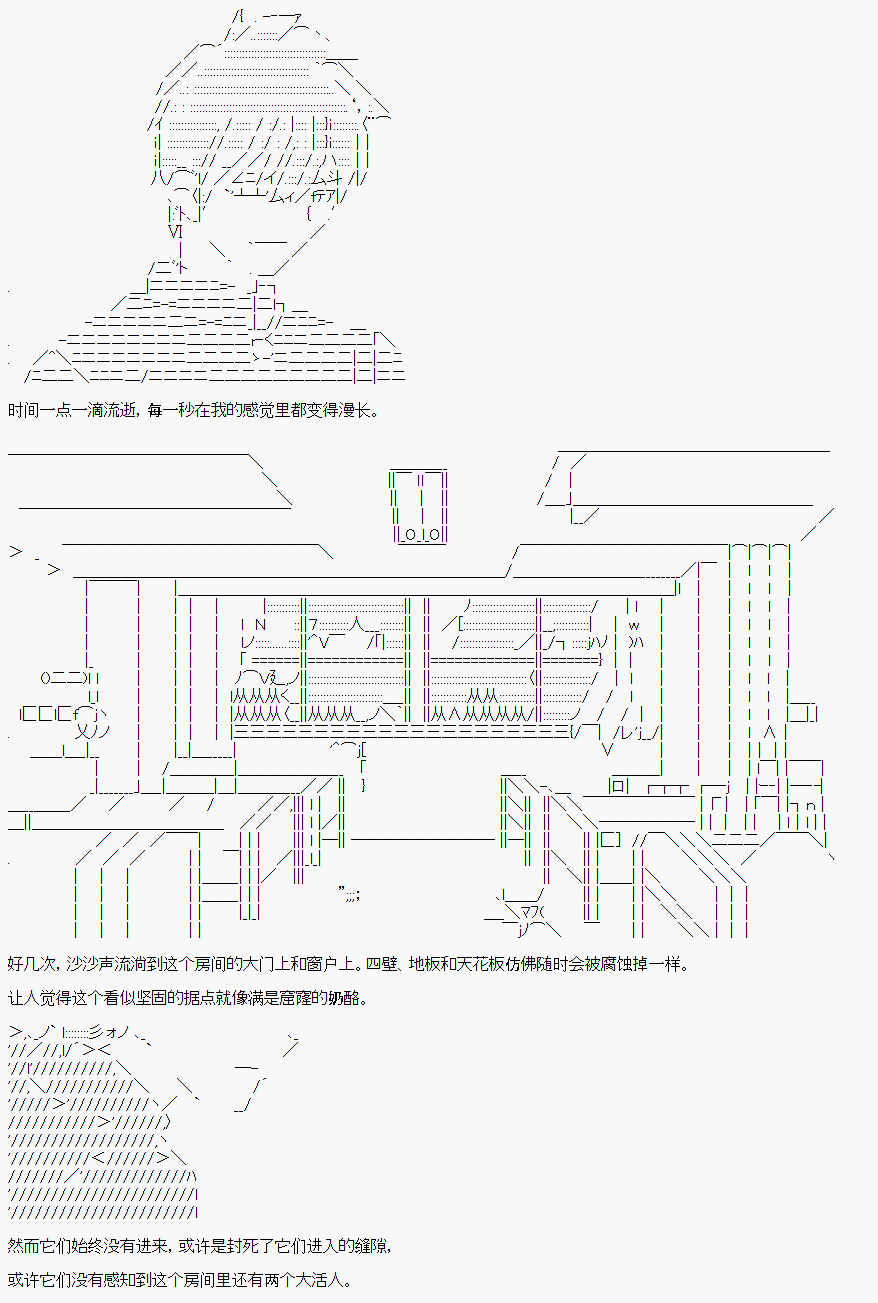 时间一点一滴流逝，每一秒在我的感觉里都变得漫长。

好几次，沙沙声流淌到这个房间的大门上和窗户上。四壁、地板和天花板仿佛随时会被腐蚀掉一样。

让人觉得这个看似坚固的据点就像满是窟窿的奶酪。

然而它们始终没有进来，或许是封死了它们进入的缝隙，

或许它们没有感知到这个房间里还有两个大活人。