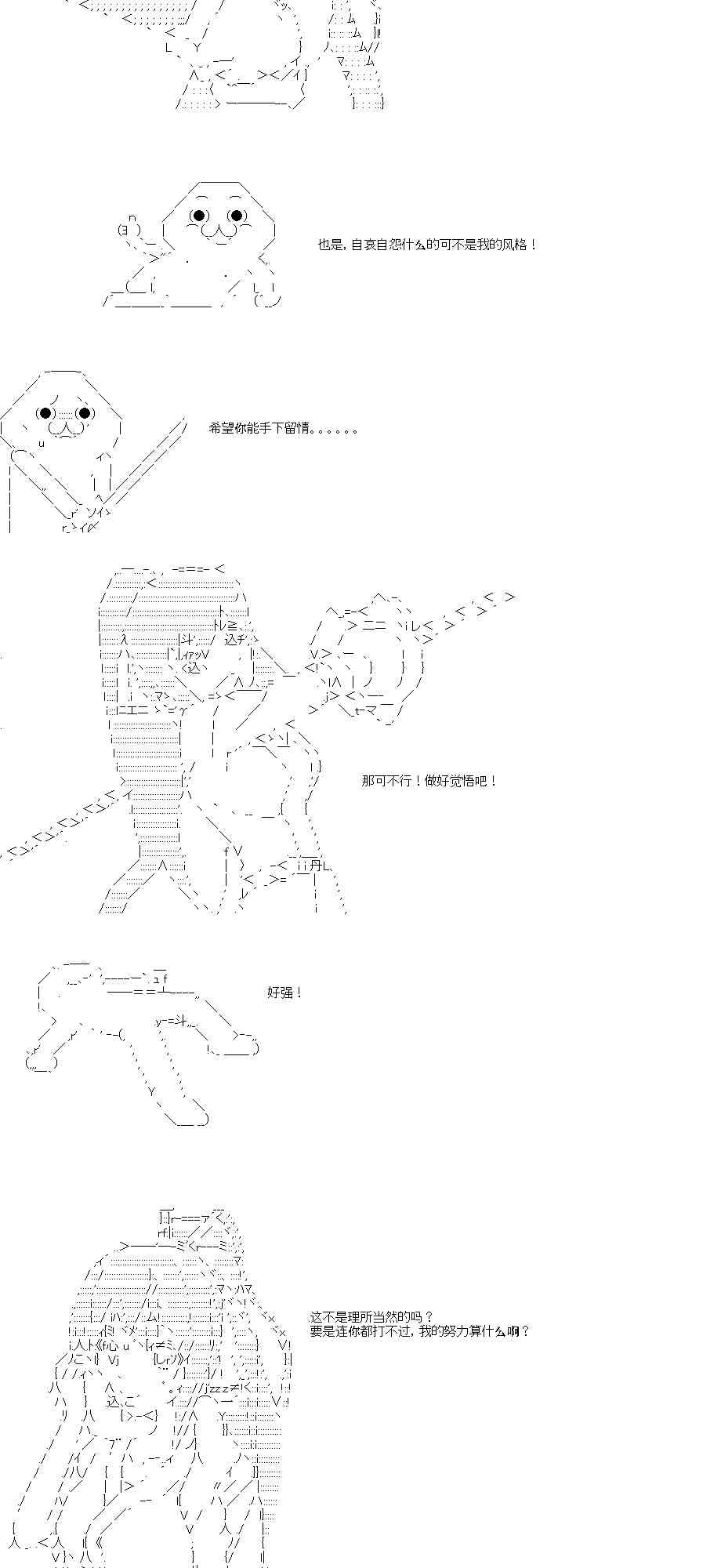 也是，自哀自怨什么的可不是我的风格！

希望你能手下留情。。。。。。

那可不行！做好觉悟吧！

好强！

这不是理所当然的吗？
要是连你都打不过，我的努力算什么啊？