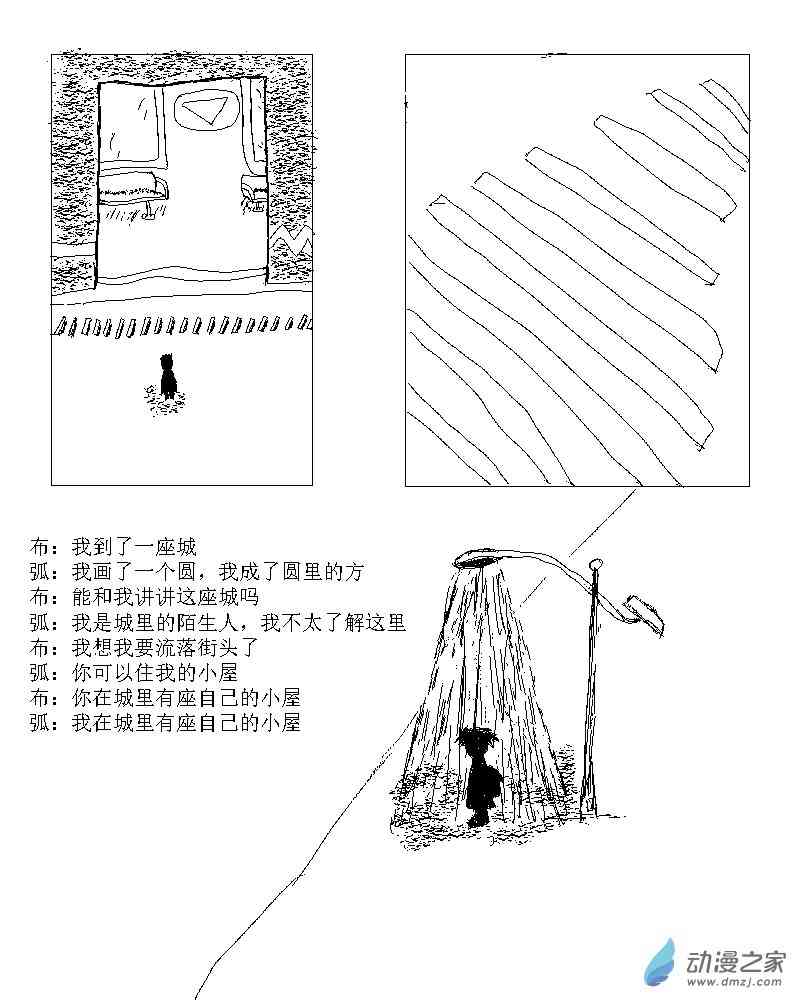 布：我到了一座城
弧：我画了一个圆，我成了圆里的方
布：能和我讲讲这座城吗
弧：我是城里的陌生人，我不太了解这里
布：我想我要流落街头了
弧：你可以住我的小屋
布：你在城里有座自己的小屋
弧：我在城里有座自己的小屋

动漫之家
www.dmzj.com