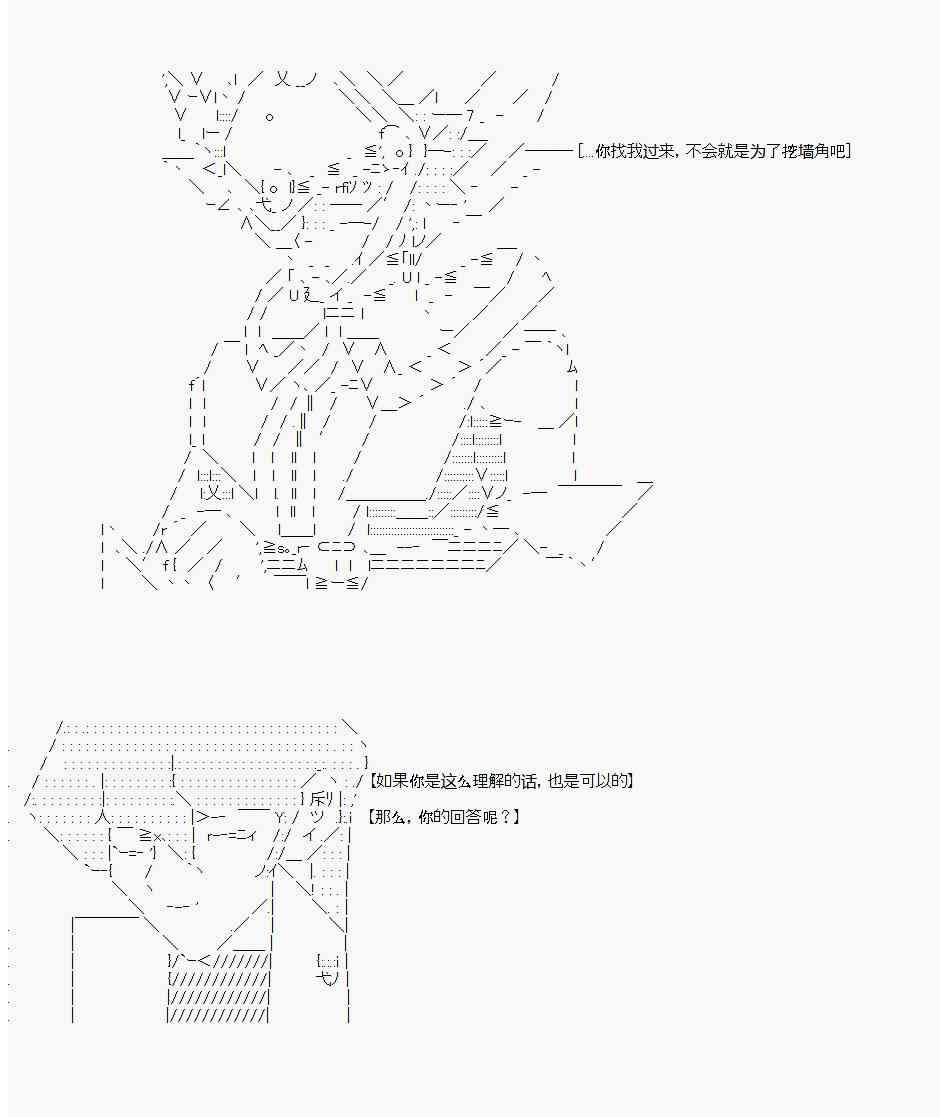 [...你找我过来，不会就是为了挖墙角吧]

【如果你是这么理解的话，也是可以的】

【那么，你的回答呢？】