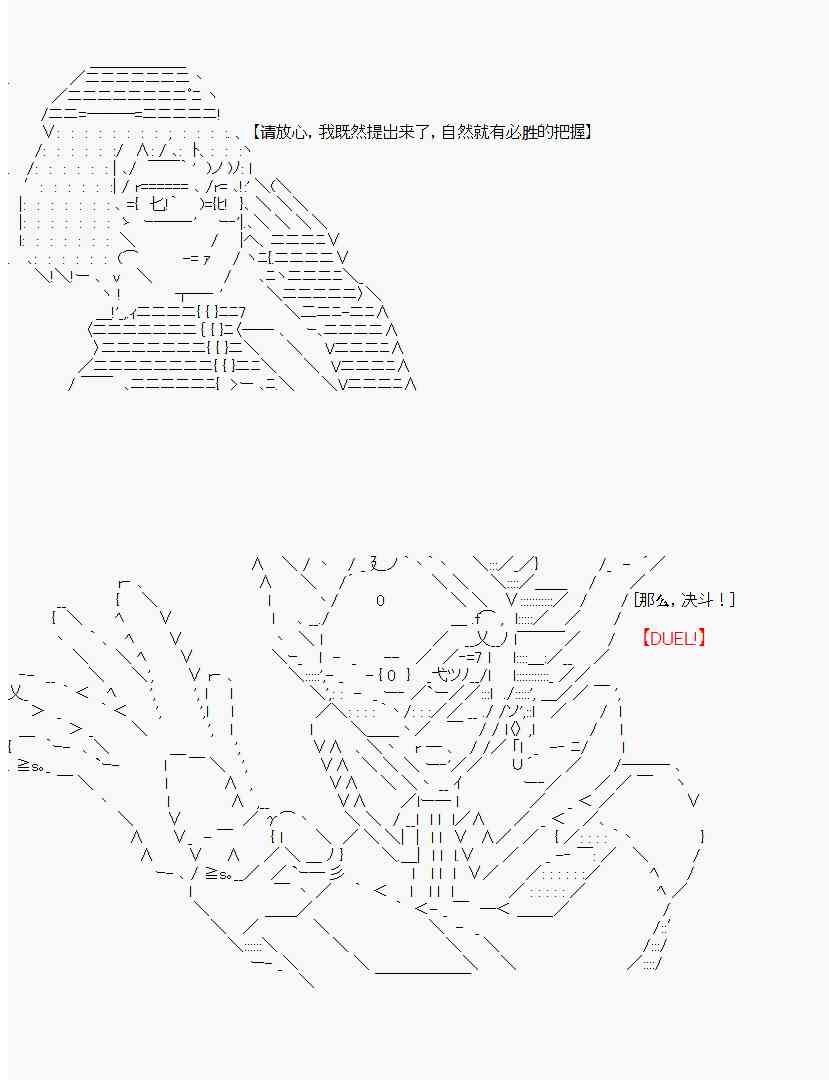 【请放心，我既然提出来了，自然就有必胜的把握】

[那么，决斗！]

【DUEL!】