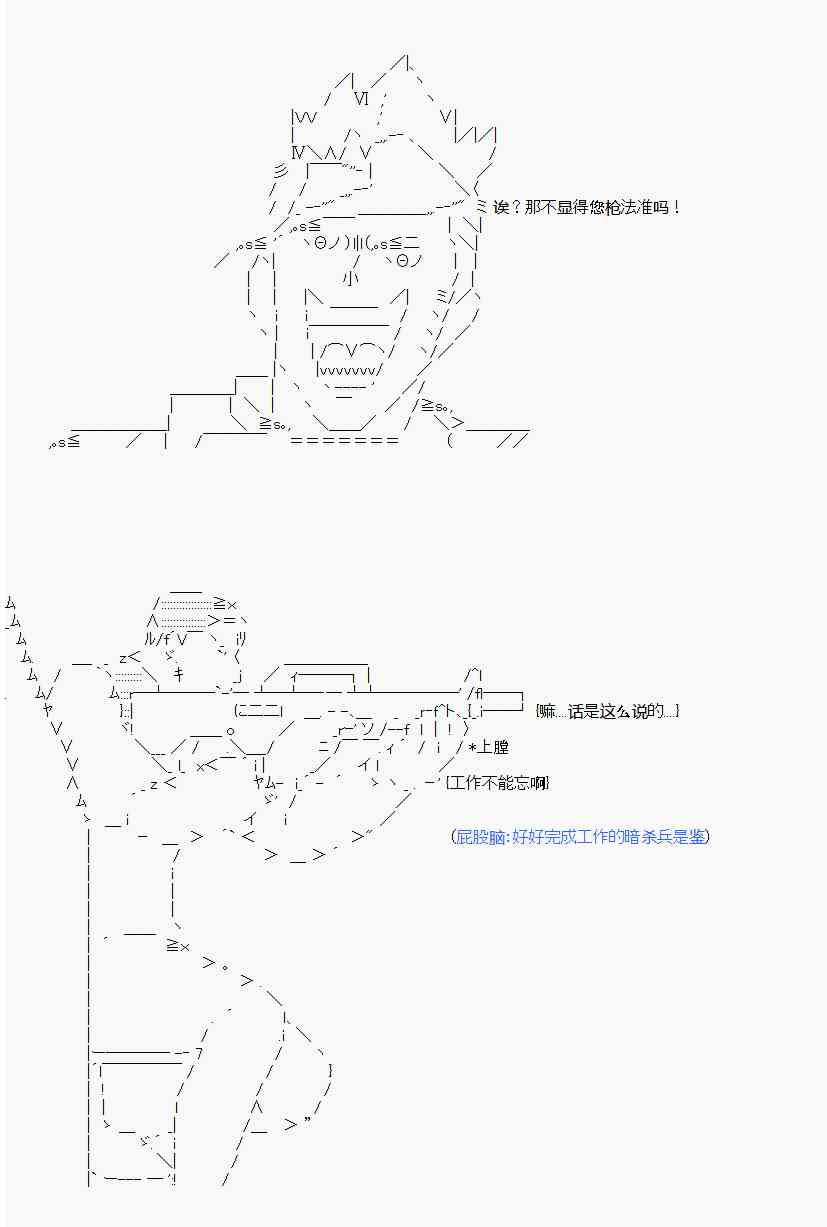 诶？那不显得您枪法准吗！

{嘛....话是这么说的....}

*上膛

{工作不能忘啊}

(屁股脑:好好完成工作的暗杀兵是鉴)