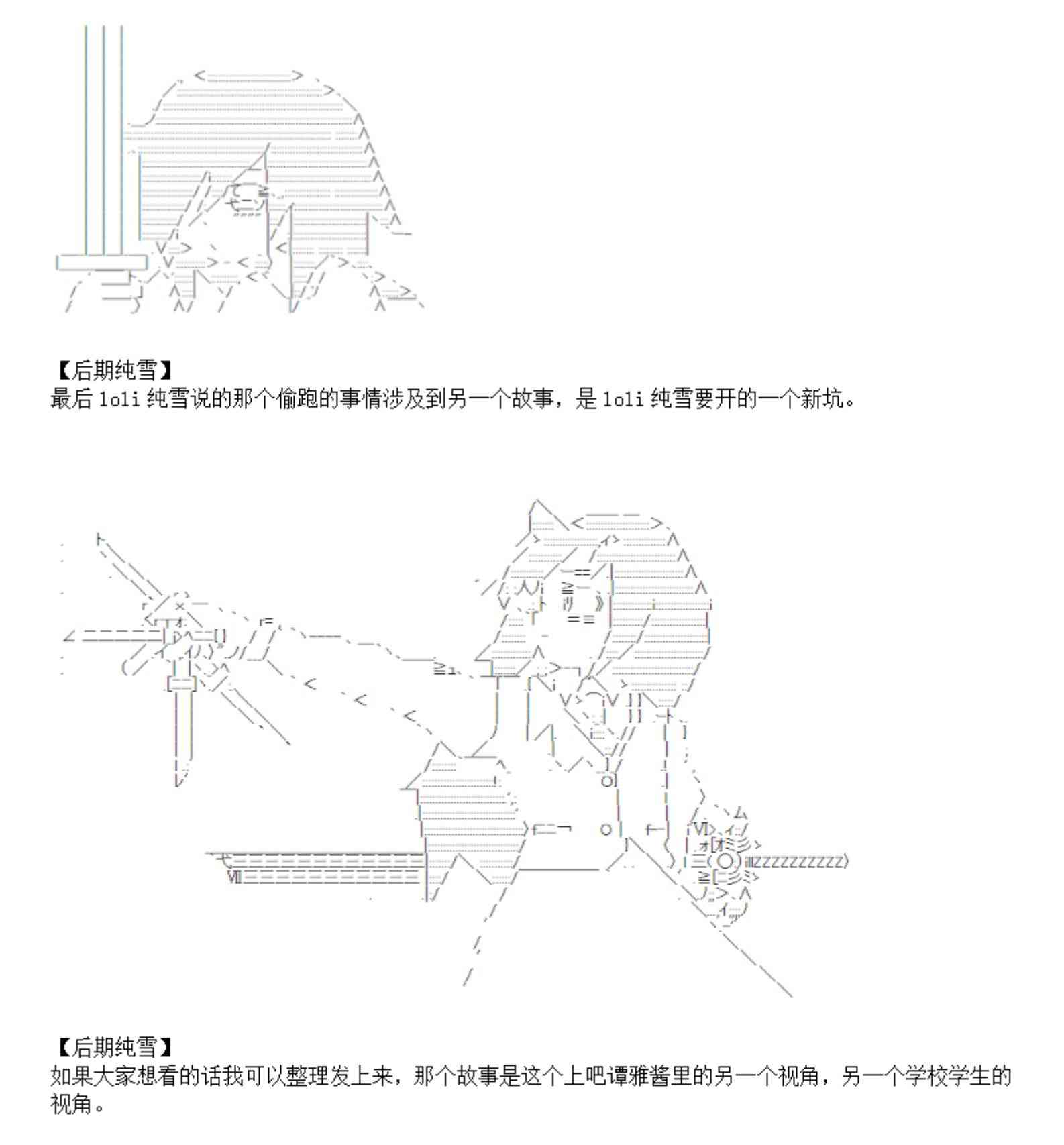 【后期纯雪】
最后 loli 纯雪说的那个偷跑的事情涉及到另一个故事，是 loli 纯雪要开的一个新坑。

【后期纯雪】
如果大家想看的话我可以整理发上来，那个故事是这个上吧谭雅酱里的另一个视角，另一个学校学生的视角。