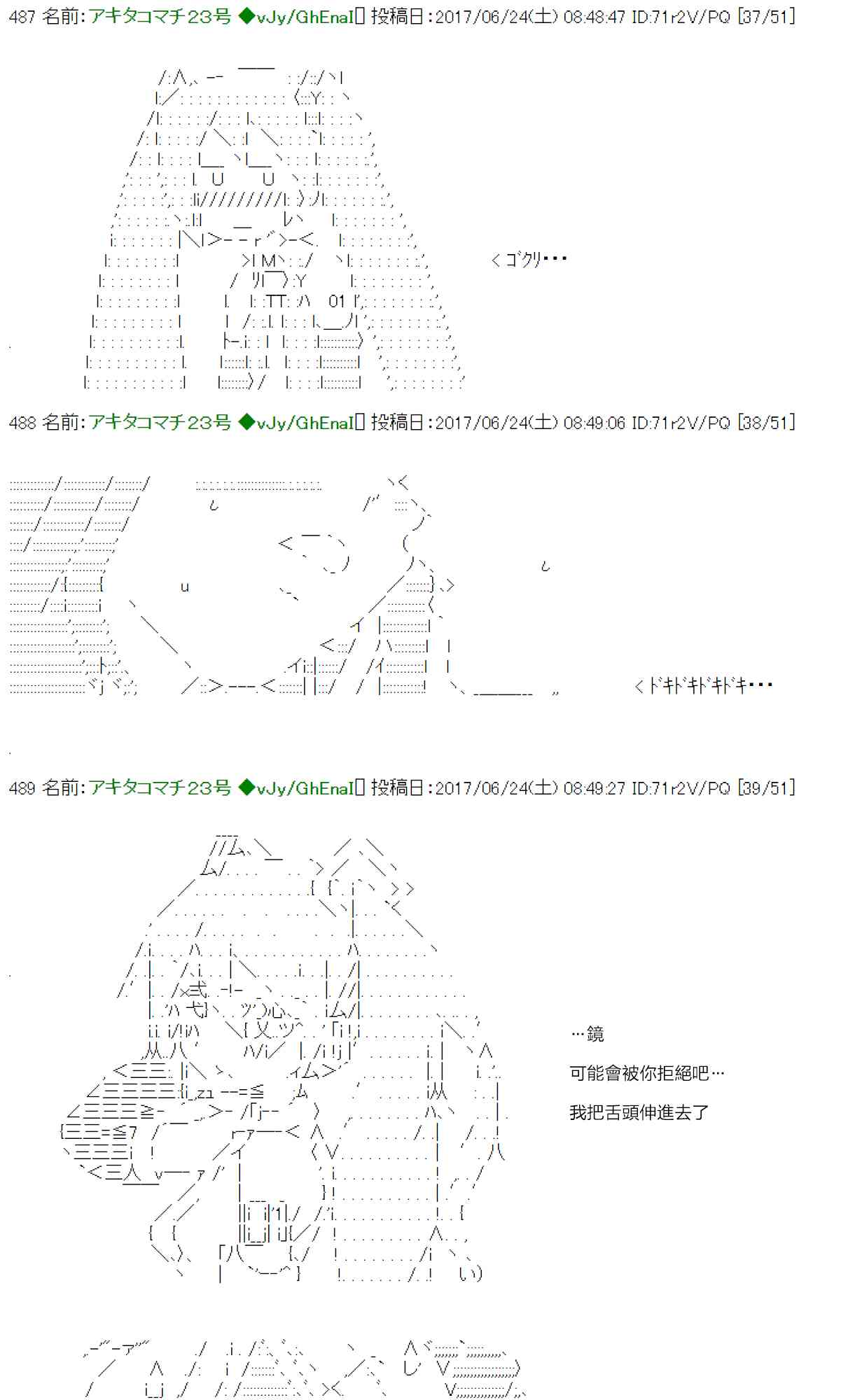 487 名前:アキタコマチ23号 ◆vJy/GhEnaI 投稿日:2017/06/24(土) 08:48:47 ID:71r2V/PQ [37/51]

＜ゴクリ・・・

488 名前:アキタコマチ23号 ◆vJy/GhEnaI 投稿日:2017/06/24(土) 08:49:06 ID:71r2V/PQ [38/51]

＜ドキドキドキドキ・・・

489 名前:アキタコマチ23号 ◆vJy/GhEnaI 投稿日:2017/06/24(土) 08:49:27 ID:71r2V/PQ [39/51]

…鏡

可能會被你拒絕吧…

我把舌頭伸進去了