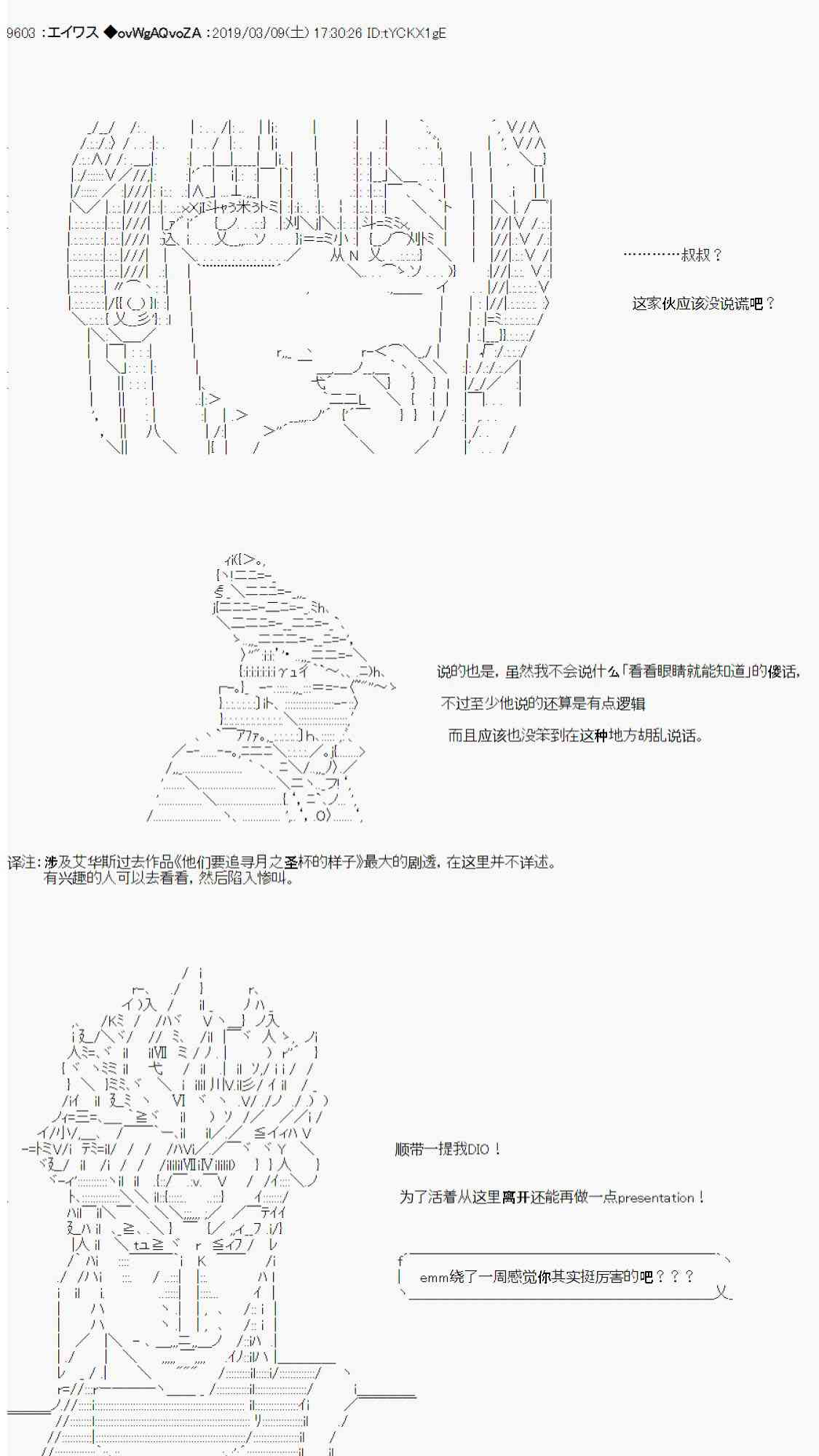 9603 ：エイワス ◆ovWgAQvoZA ：2019/03/09(土) 17:30:26 ID:tYCKX1gE

…………叔叔？

这家伙应该没说谎吧？

说的也是，虽然我不会说什么「看看眼睛就能知道」的傻话，

不过至少他说的还算是有点逻辑

而且应该也没笨到在这种地方胡乱说话。

译注：涉及艾华斯过去作品《他们要追寻月之圣杯的样子》最大的剧透，在这里并不详述。
有兴趣的人可以去看看，然后陷入惨叫。

顺带一提我DIO！

为了活着从这里离开还能再做一点presentation！

emm绕了一周感觉你其实挺厉害的吧？？？