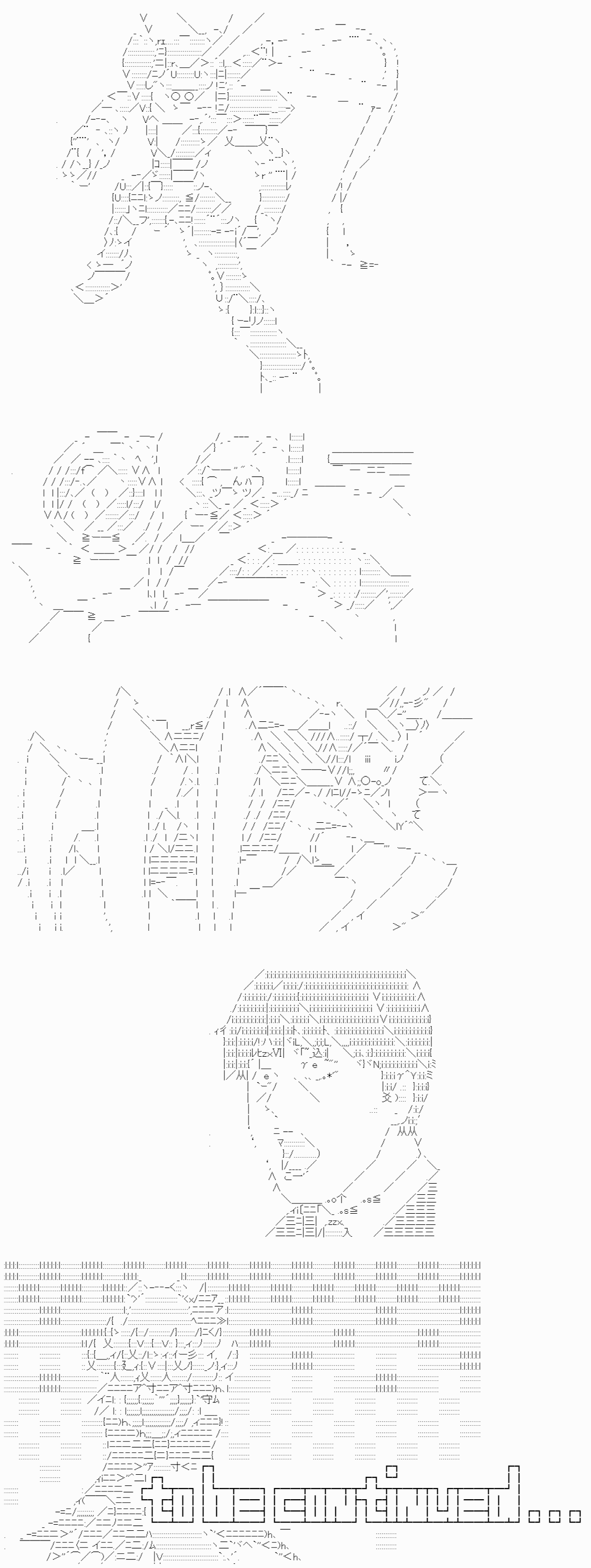 to be continued...