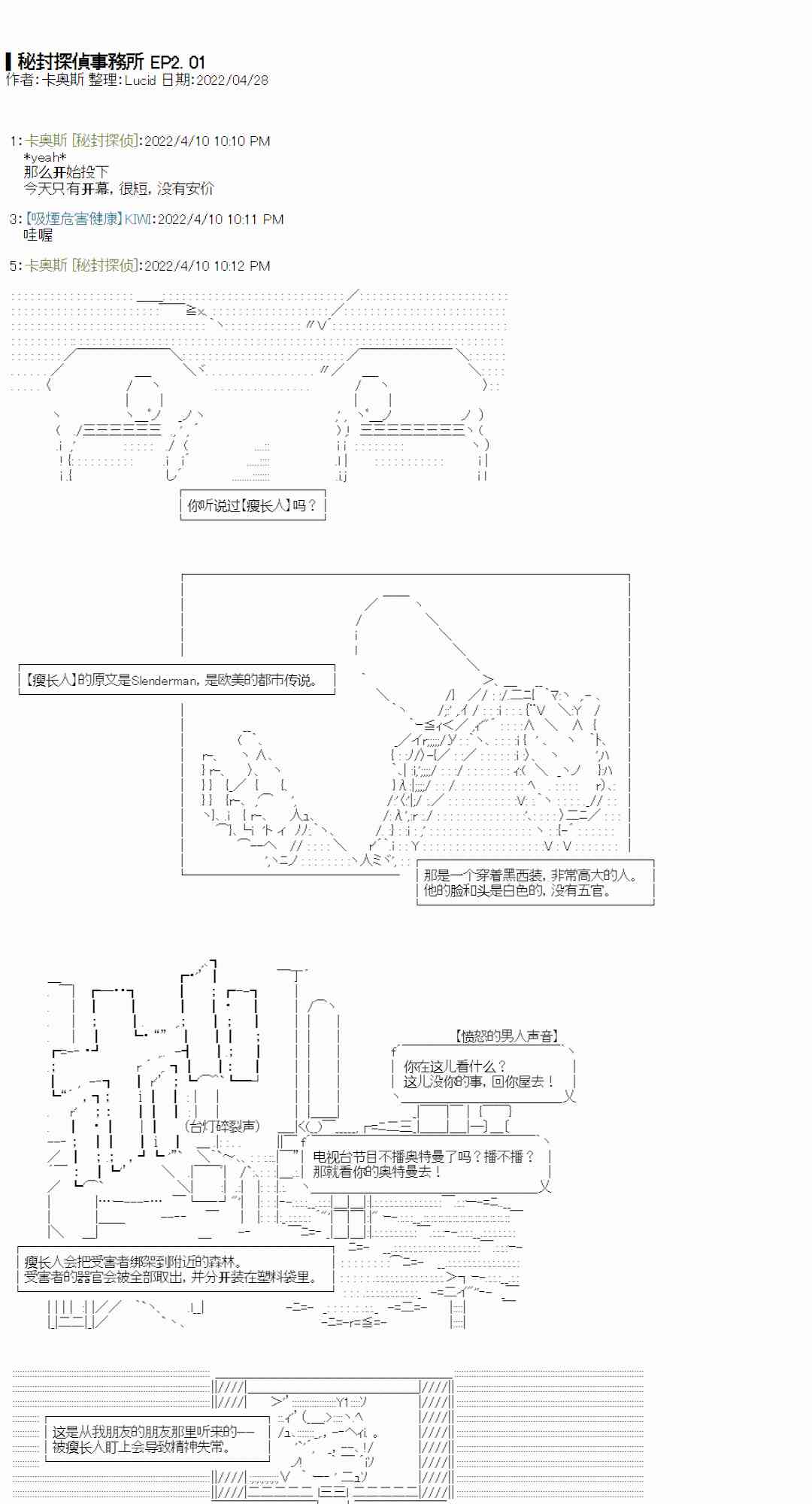 秘封探偵事務所 EP2. 01
作者:卡奥斯 整理:Lucid 日期:2022/04/28

1:卡奥斯 [秘封探侦]:2022/4/10 10:10 PM
*yeah*
那么开始投下
今天只有开幕，很短，没有安价

3:【吸煙危害健康】KIWI:2022/4/10 10:11 PM
哇喔

5:卡奥斯 [秘封探侦]:2022/4/10 10:12 PM

你听说过【瘦长人】吗？

【瘦长人】的原文是Slenderman，是欧美的都市传说。

那是一个穿着黑西装，非常高大的人。
他的脸和头是白色的，没有五官。

【愤怒的男人声音】
你在这儿看什么？
这儿没你的事，回你屋去！

(台灯碎裂声)

电视台节目不播奥特曼了吗？播不播？
那就看你的奥特曼去！

瘦长人会把受害者绑架到附近的森林。
受害者的器官会被全部取出，并分开装在塑料袋里。

这是从我朋友的朋友那里听来的——
被瘦长人盯上会导致精神失常。