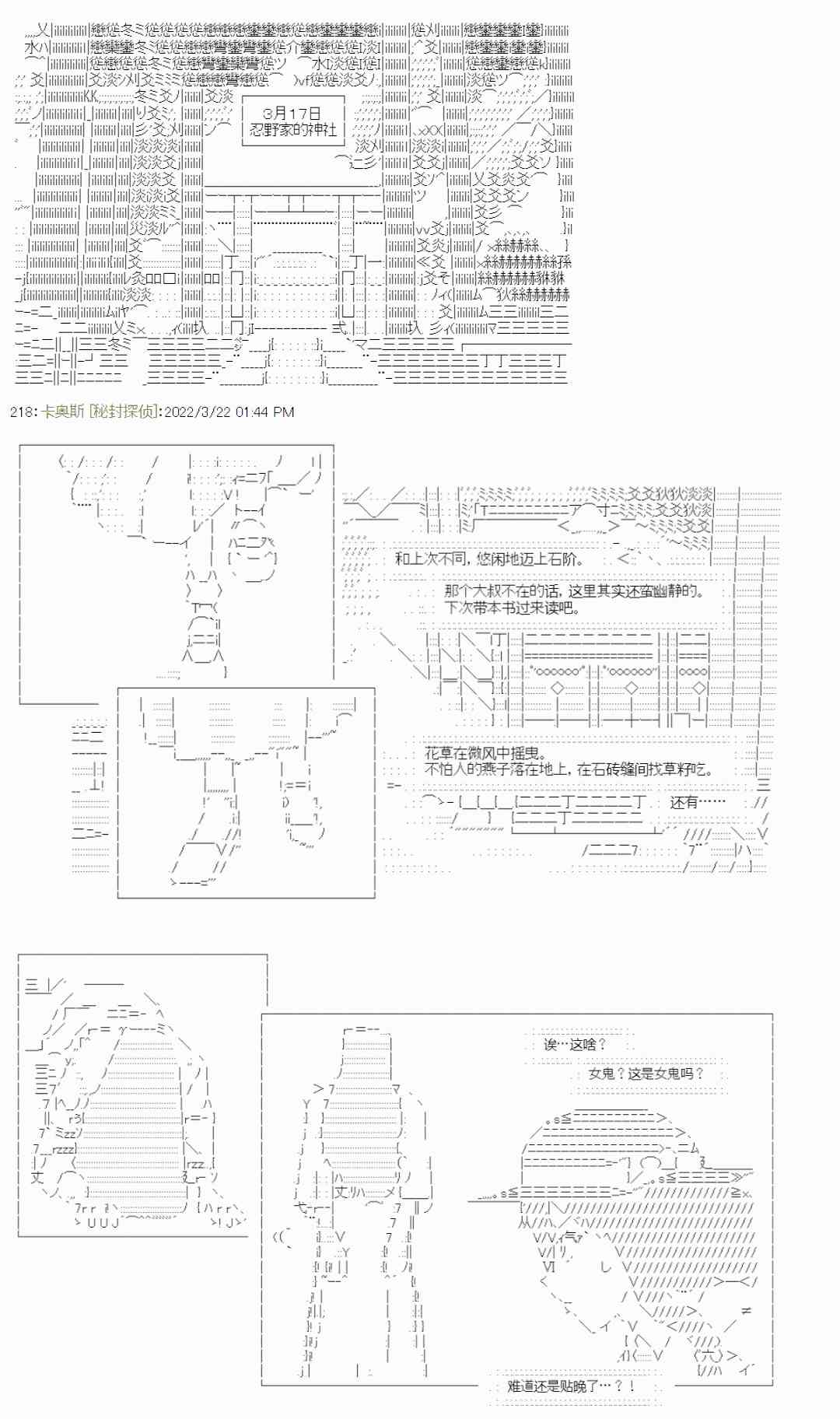 3月17日
忍野家的神社

218: 卡奥斯 [秘封探侦]: 2022/3/22 01:44 PM

和上次不同，悠闲地迈上石阶。

那个大叔不在的话，这里其实还蛮幽静的。
下次带本书过来读吧。

花草在微风中摇曳。
不怕人的燕子落在地上，在石砖缝间找草籽吃。

还有……

诶…这啥？

女鬼？这是女鬼吗？

难道还是贴晚了…？！