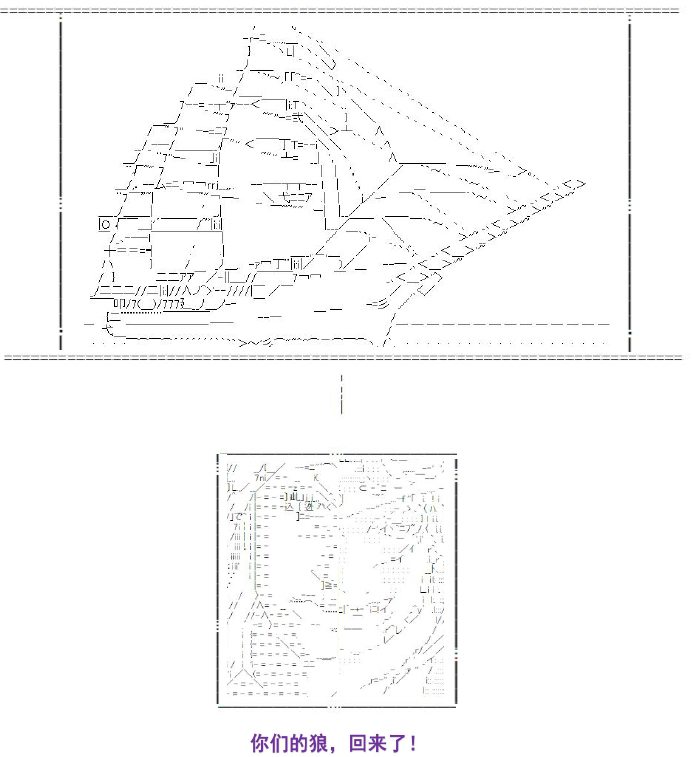 你们的狼，回来了！