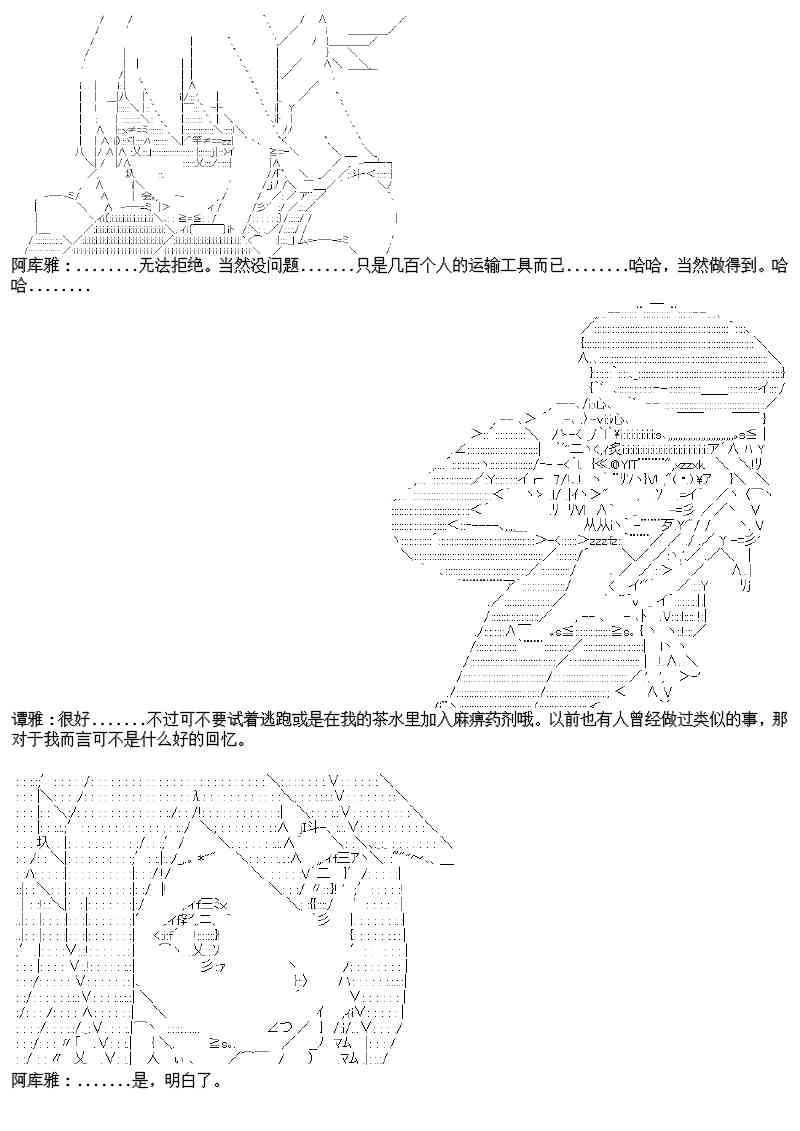 阿库雅：........无法拒绝。当然没问题.......只是几百个人的运输工具而已........哈哈，当然做得到。哈哈........

谭雅：很好.......不过可不要试着逃跑或是在我的茶水里加入麻痹药剂哦。以前也有人曾经做过类似的事，那对于我而言可不是什么好的回忆。

阿库雅：.......是，明白了。