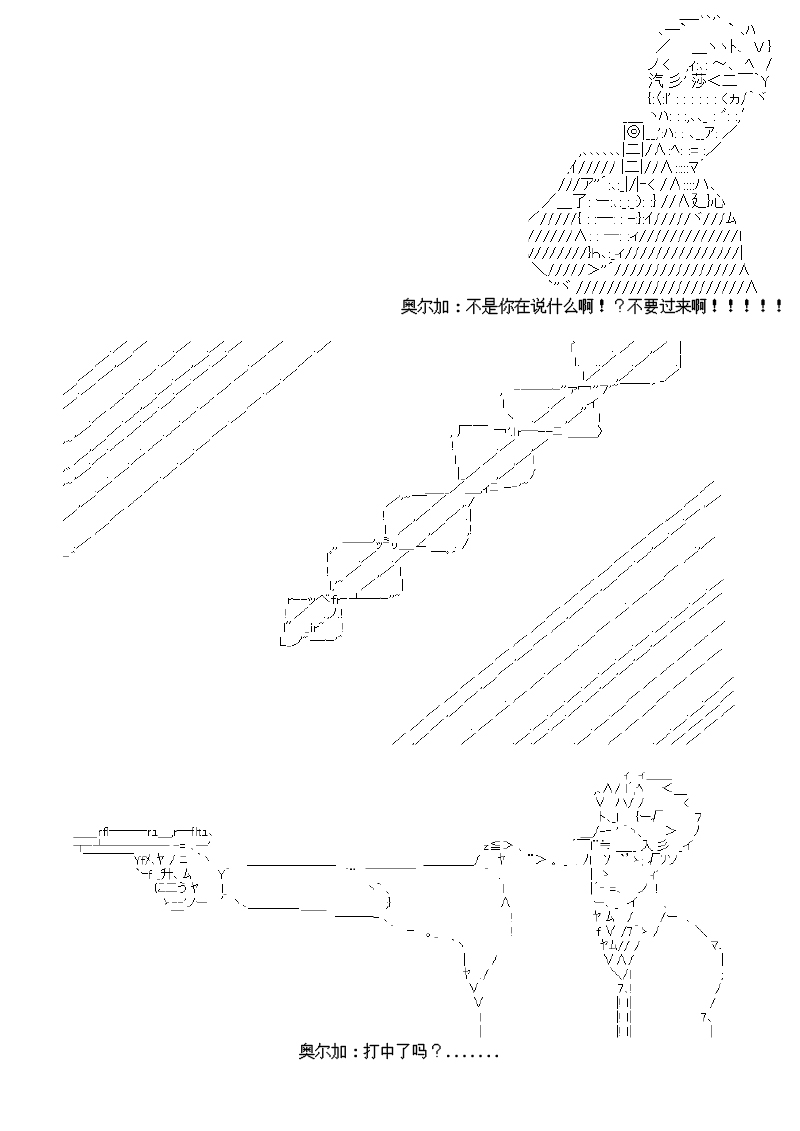 奥尔加：不是你在说什么啊！？不要过来啊！！！！！

奥尔加：打中了吗？.......