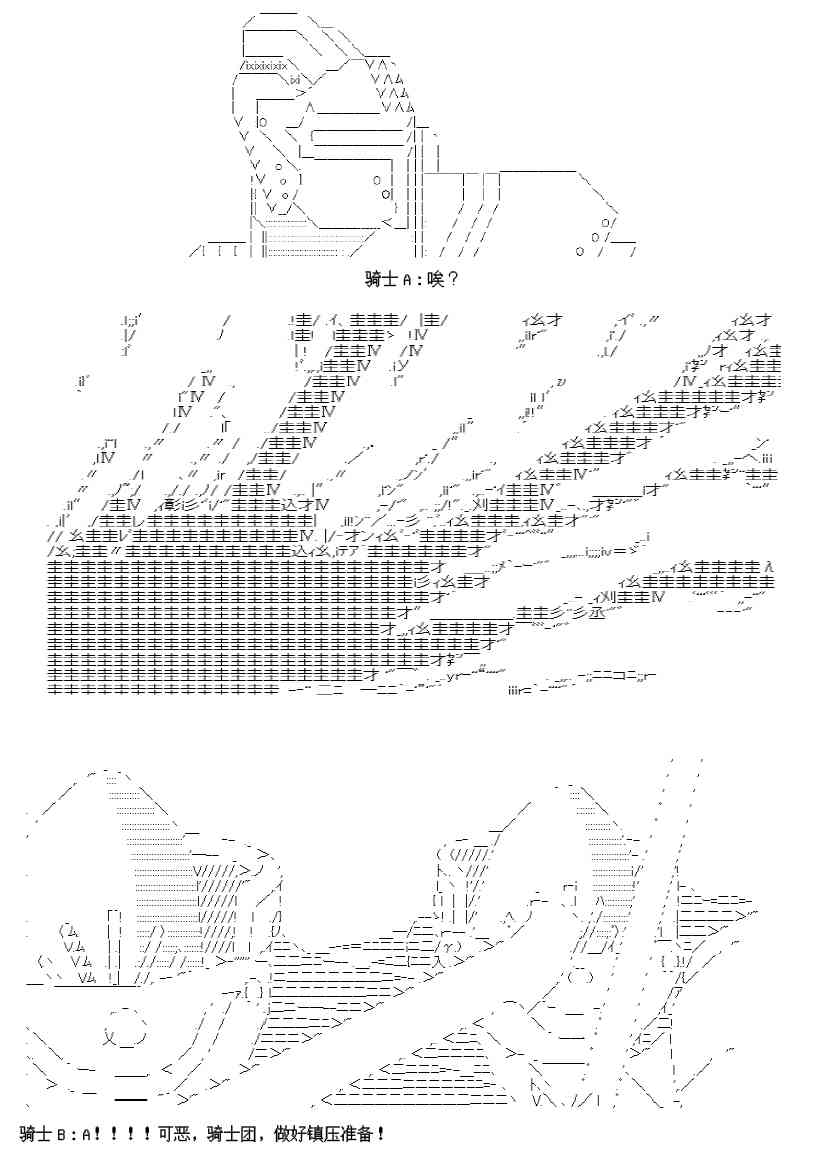 骑士 A：唉？

骑士 B：A！！！！可恶，骑士团，做好镇压准备！