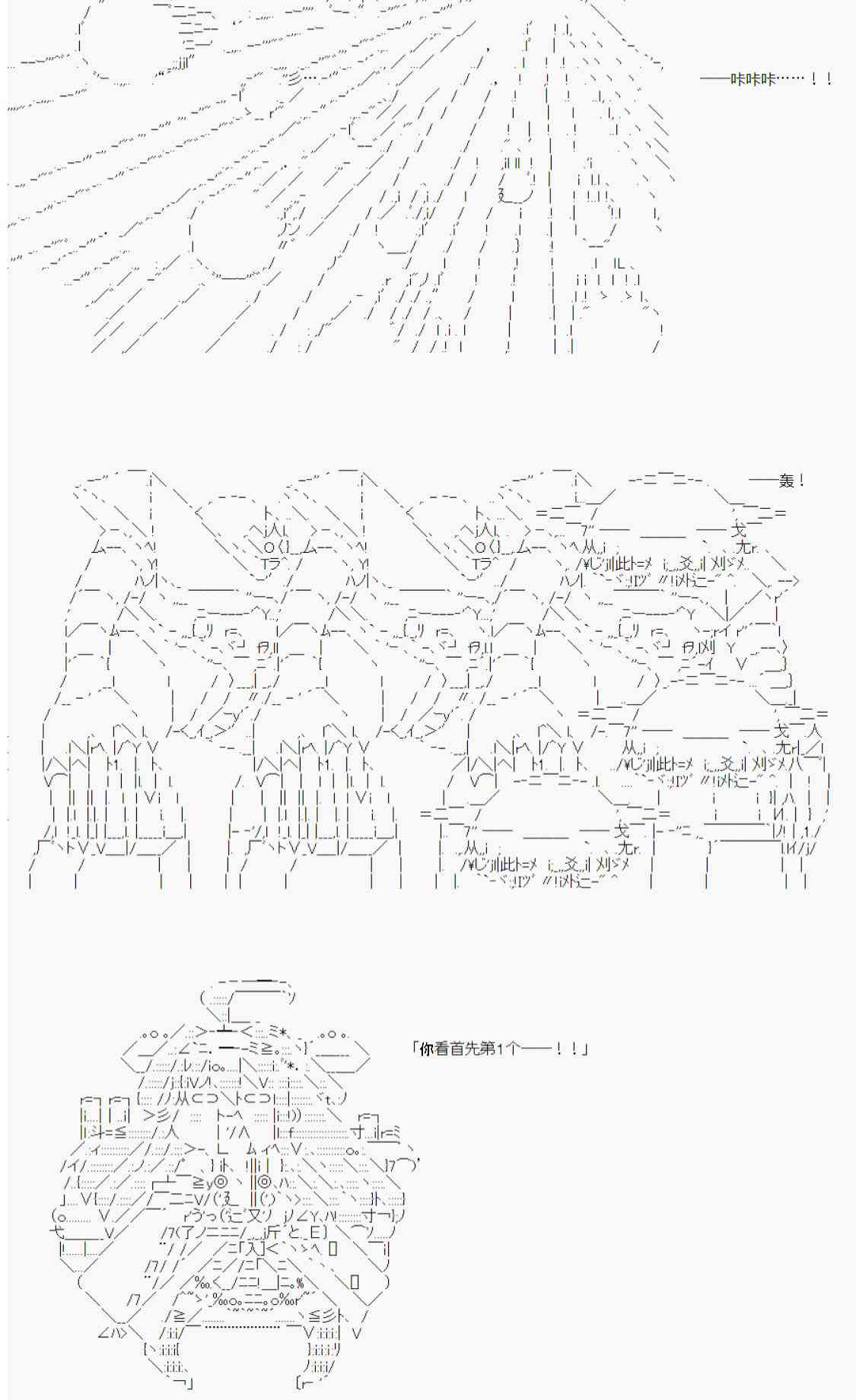 ——咔咔咔……！！

——轰！

「你看首先第1个——！！」