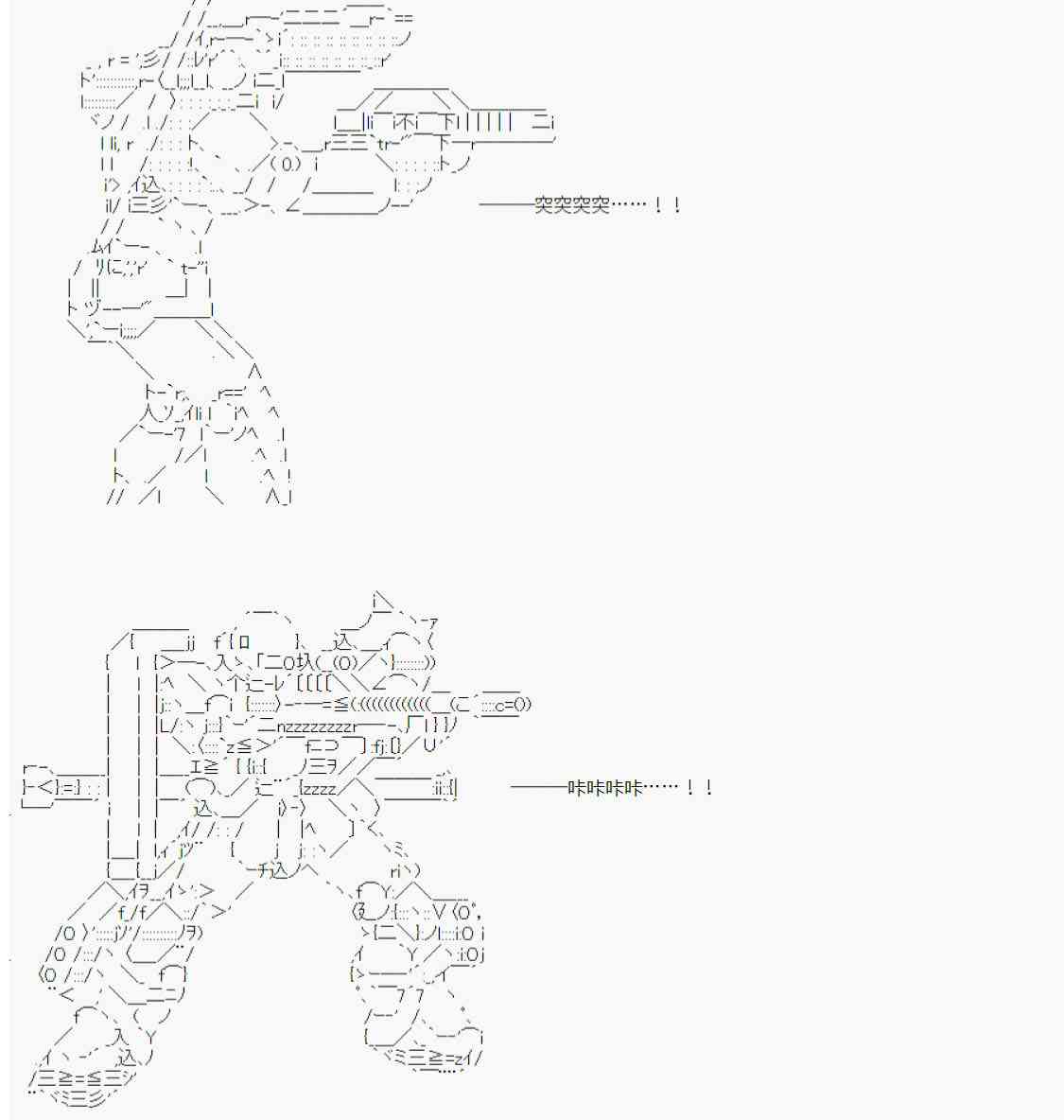 ———突突突突……！！

———咔咔咔咔……！！