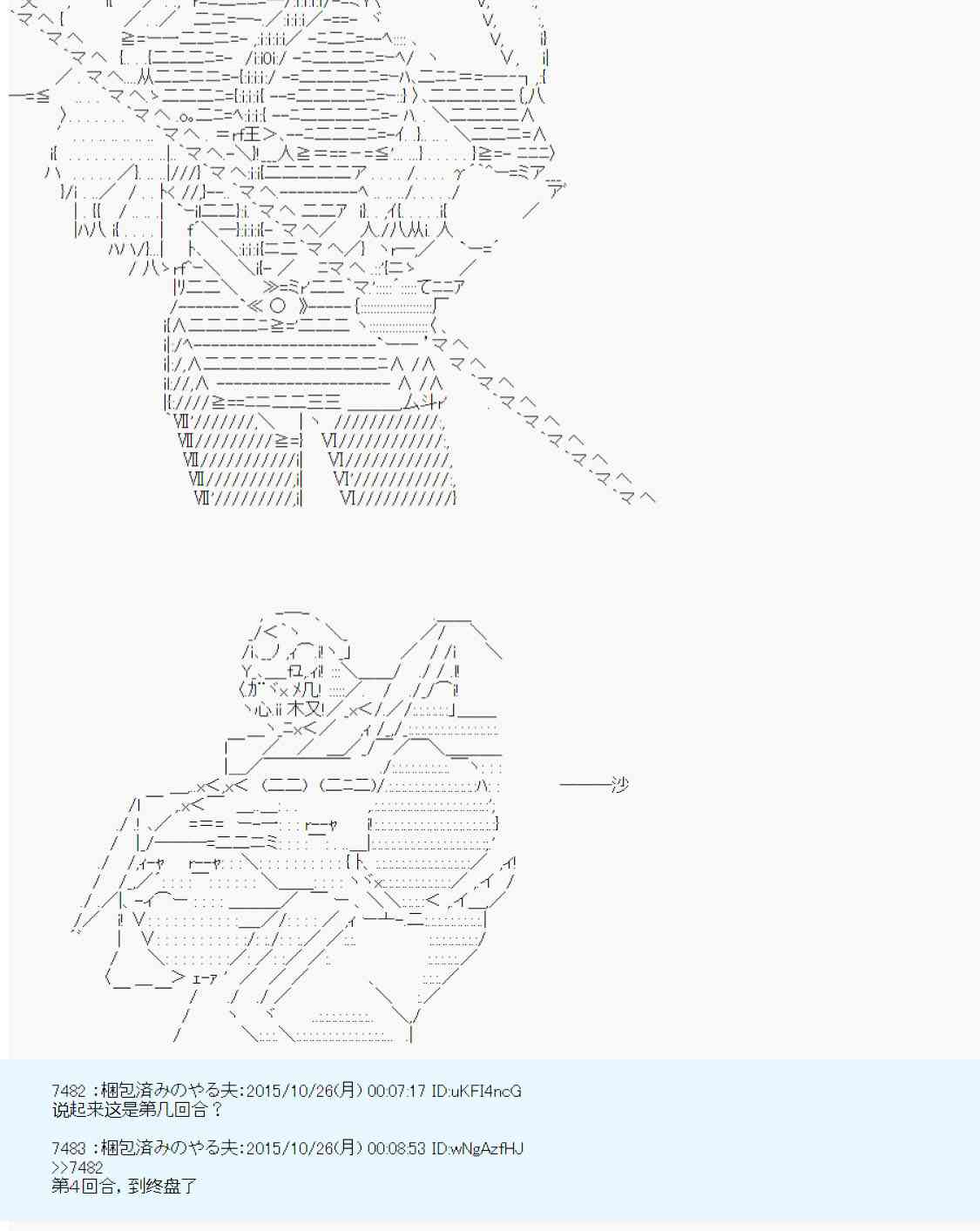 ——沙

7482 :梱包済みのやる夫:2015/10/26(月) 00:07:17 ID:uKFI4ncG
说起来这是第几回合？

7483 :梱包済みのやる夫:2015/10/26(月) 00:08:53 ID:wNgAzfHJ
>>7482
第4回合，到终盘了