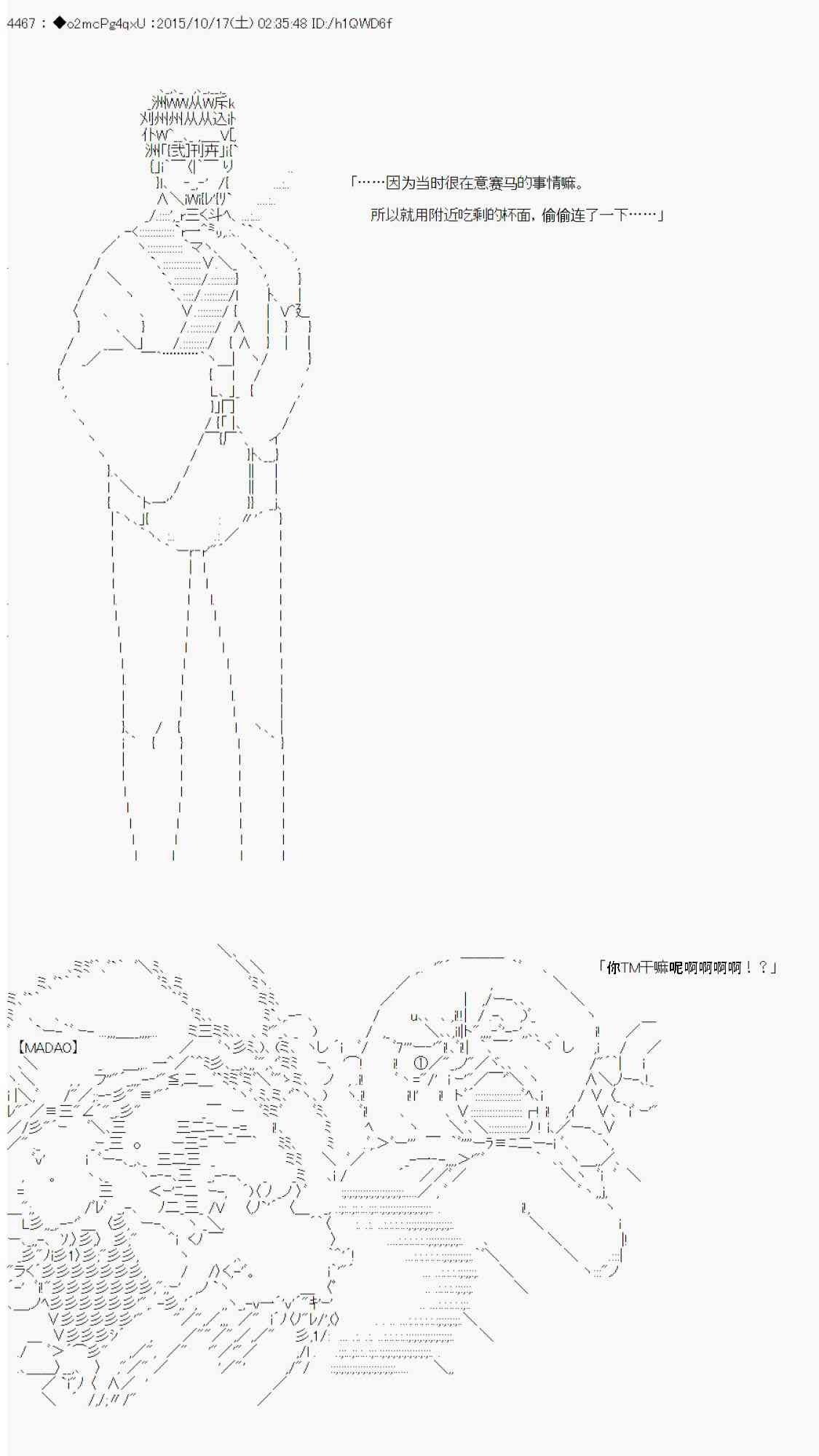 4467 : ◆o2mcPg4qxU :2015/10/17(土) 02:35:48 ID:/h1QWD6f

「……因为当时很在意赛马的事情嘛。
所以就用附近吃剩的杯面，偷偷连了一下……」

「你TM干嘛呢啊啊啊啊！？」

【MADAO】