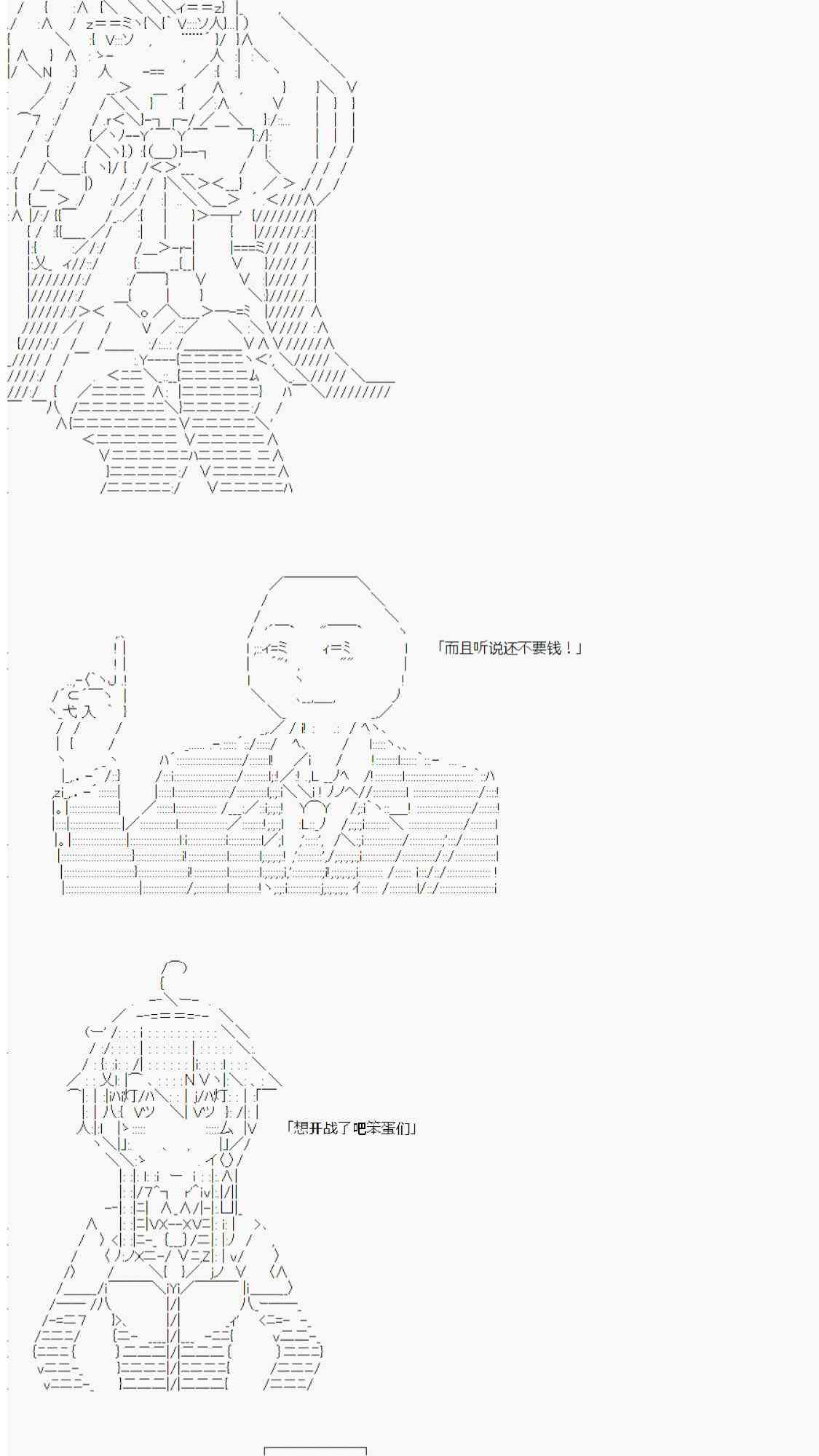 「而且听说还不要钱！」

「想开战了吧笨蛋们」