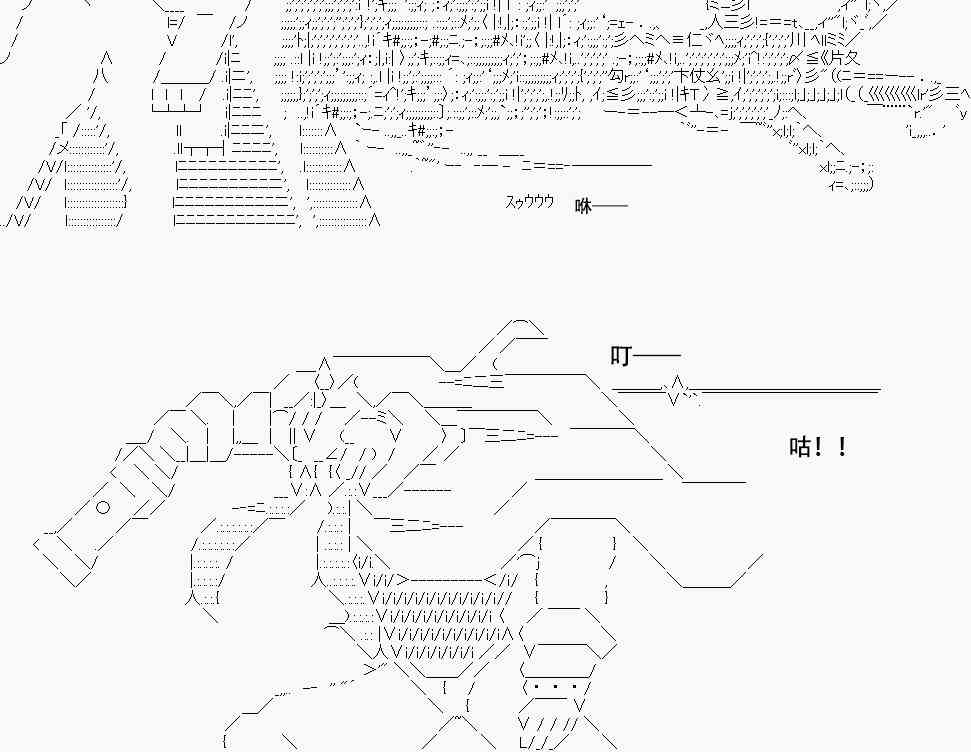 スゥウウウ　咻——

叮——

咕！！