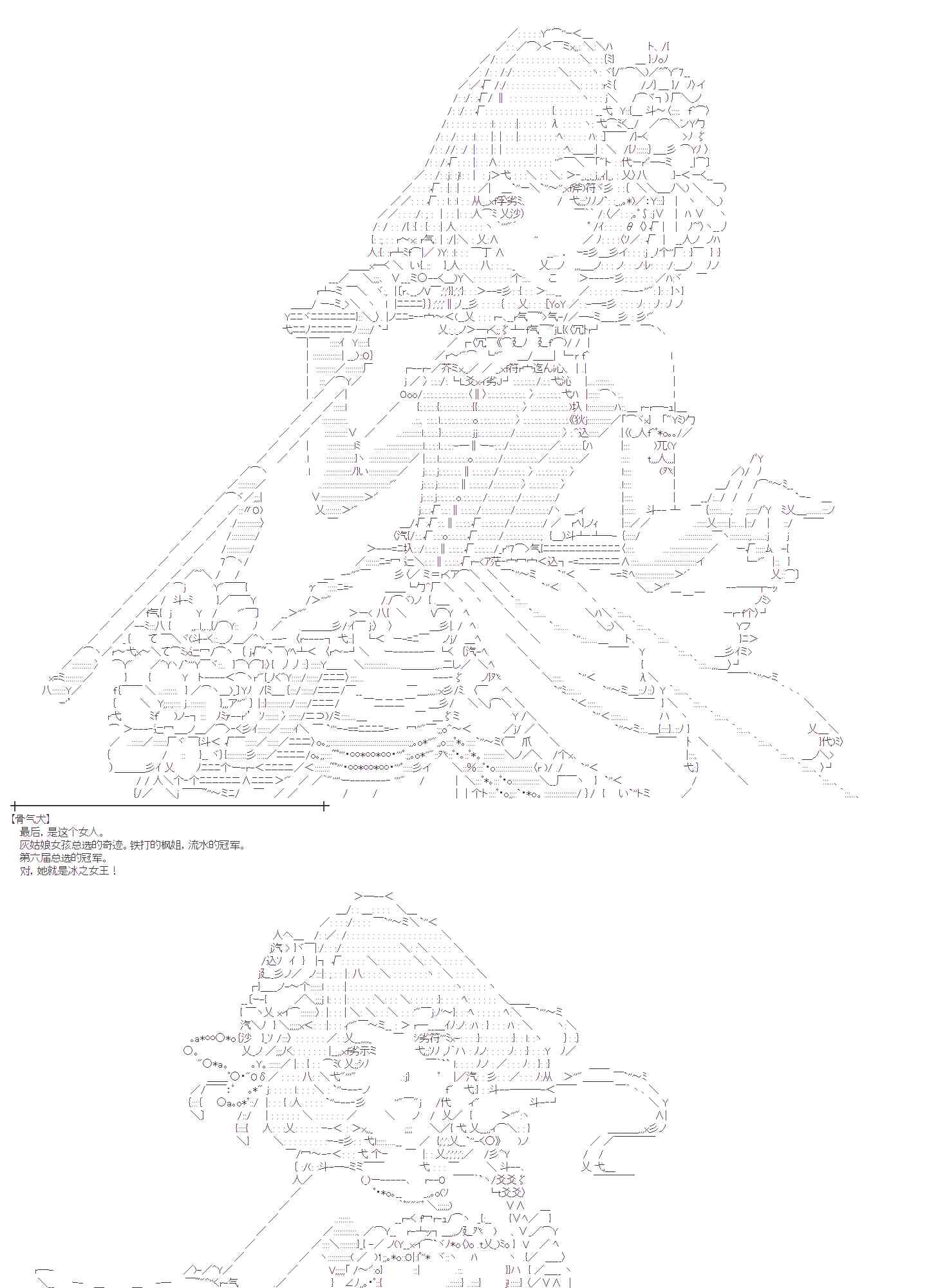 【骨气犬】
最后，是这个女人。
灰姑娘女孩总选的奇迹。铁打的枫姐，流水的冠军。
第六届总选的冠军。
对，她就是冰之女王！