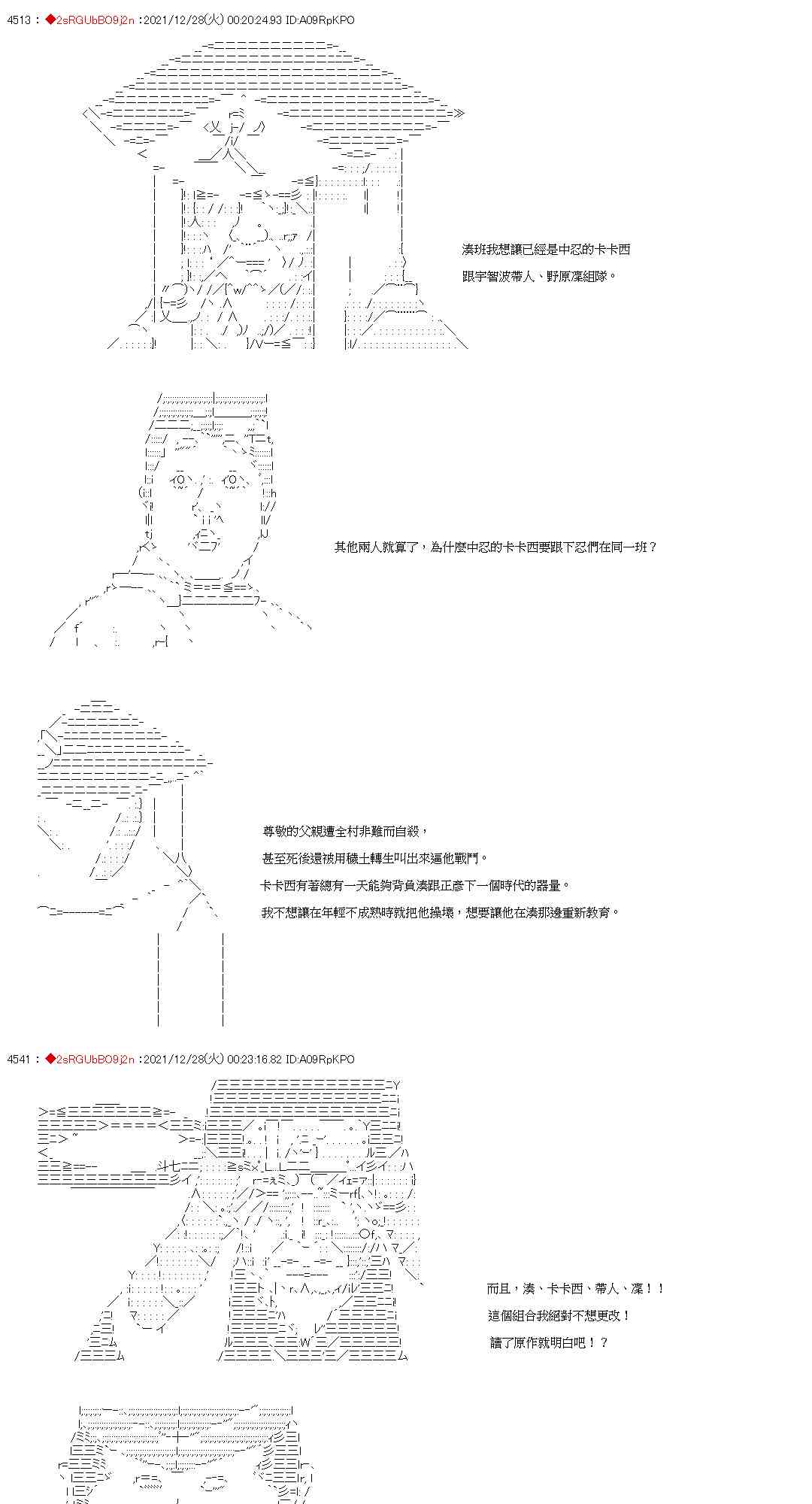 4513 : ◆2sRGUbBO9j2n :2021/12/28(火) 00:20:24.93 ID:A09RpKPO

湊班我想讓已經是中忍的卡卡西

跟宇智波帶人、野原凜組隊。

其他兩人就算了，為什麼中忍的卡卡西要跟下忍們在同一班？

尊敬的父親遭全村非難而自殺，

甚至死後還被用穢土轉生叫出來逼他戰鬥。

卡卡西有著總有一天能夠背負湊跟正彥下一個時代的器量。

我不想讓在年輕不成熟時就把他操壞，想要讓他在湊那邊重新教育。

4541 : ◆2sRGUbBO9j2n :2021/12/28(火) 00:23:16.82 ID:A09RpKPO

而且，湊、卡卡西、帶人、凜！！

這個組合我絕對不想更改！

讀了原作就明白吧！？