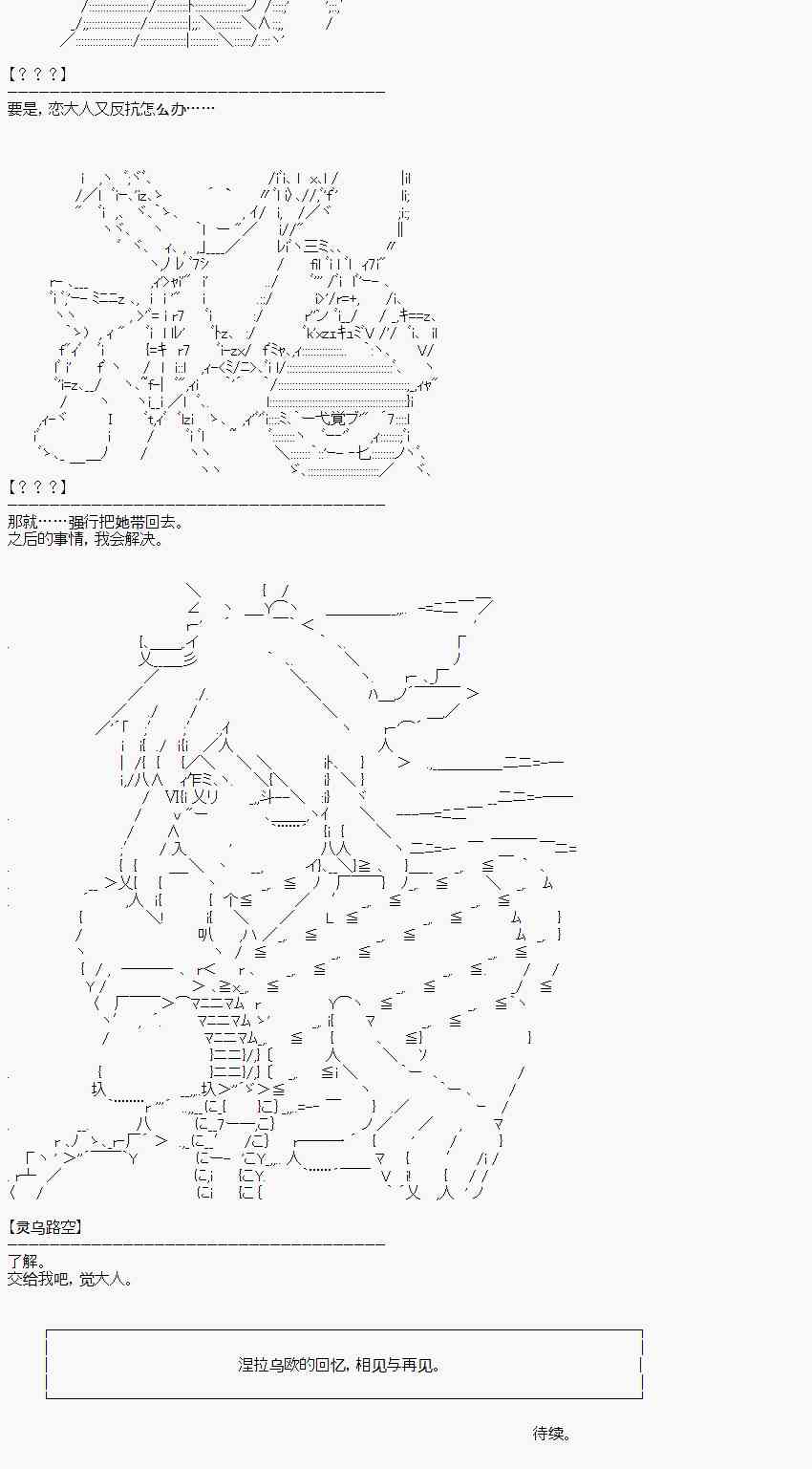 【？？？】
要是，恋大人又反抗怎么办……

【？？？】
那就……强行把她带回去。
之后的事情，我会解决。

【灵乌路空】
了解。
交给我吧，觉大人。

涅拉乌欧的回忆，相见与再见。

待续。