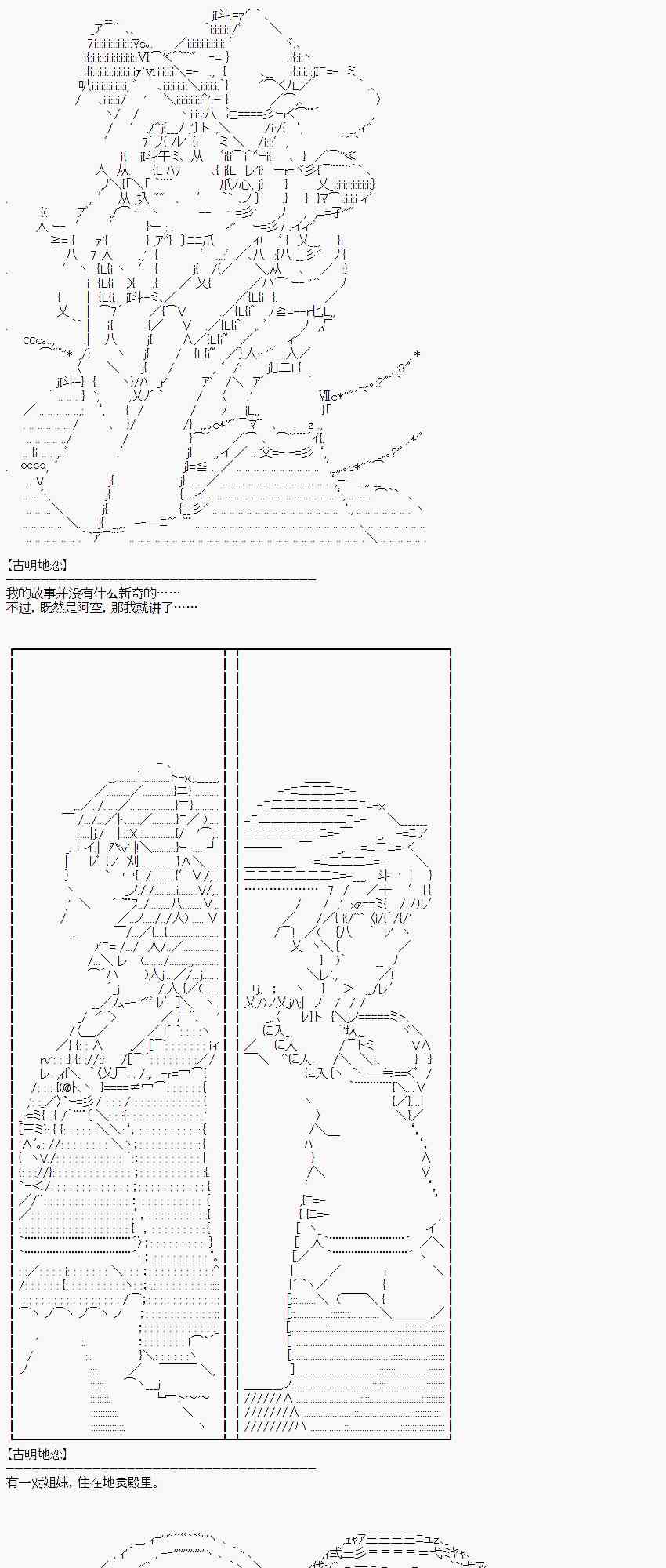 【古明地恋】

我的故事并没有什么新奇的……
不过，既然是阿空，那我就讲了……

【古明地恋】

有一对姐妹，住在地灵殿里。