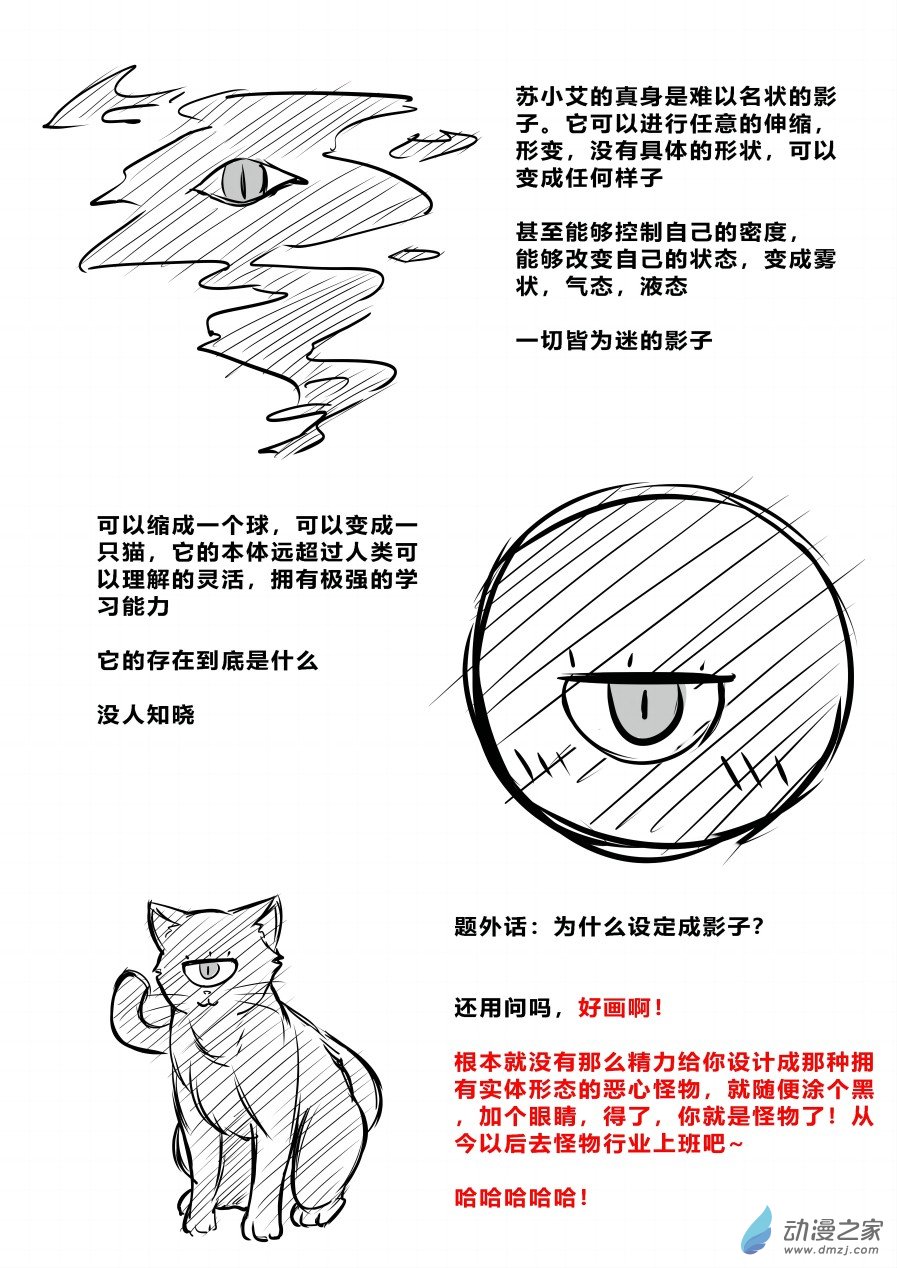 苏小艾的真身是难以名状的影子。它可以进行任意的伸缩，形变，没有具体的形状，可以变成任何样子

甚至能够控制自己的密度，能够改变自己的状态，变成雾状，气态，液态

一切皆为迷的影子

可以缩成一个球，可以变成一只猫，它的本体远超过人类可以理解的灵活，拥有极强的学习能力

它的存在到底是什么

没人知晓

题外话：为什么设定成影子？

还用问吗，好画啊！

根本就没有那么精力给你设计成那种拥有实体形态的恶心怪物，就随便涂个黑，加个眼睛，得了，你就是怪物了！从今以后去怪物行业上班吧~

哈哈哈哈哈！

动漫之家
www.dmzj.com