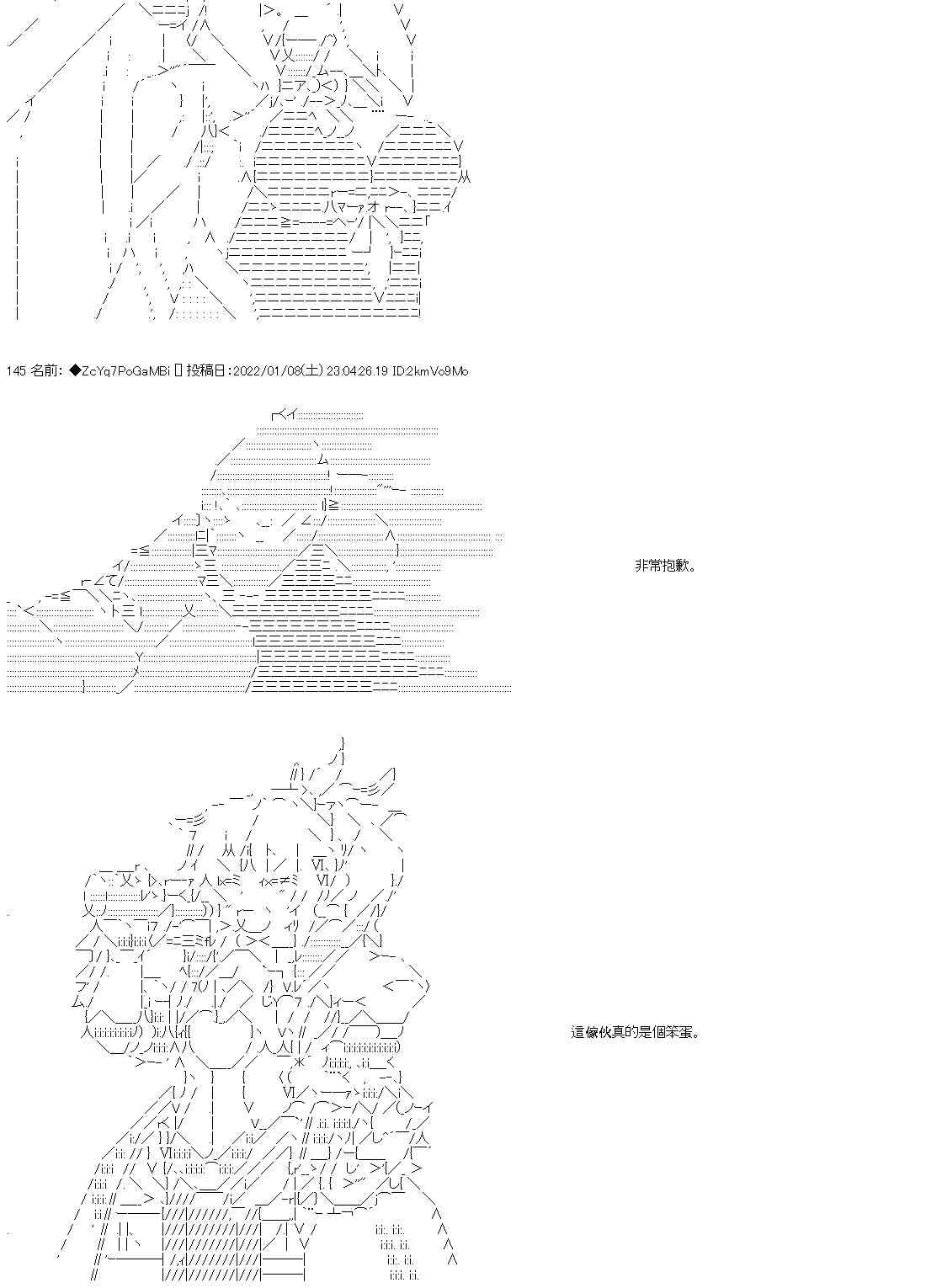 145 名前: ◆ZcYq7PoGaMBi 投稿日:2022/01/08(土) 23:04:26.19 ID:2kmVo9Mo

非常抱歉。

這傢伙真的是個笨蛋。