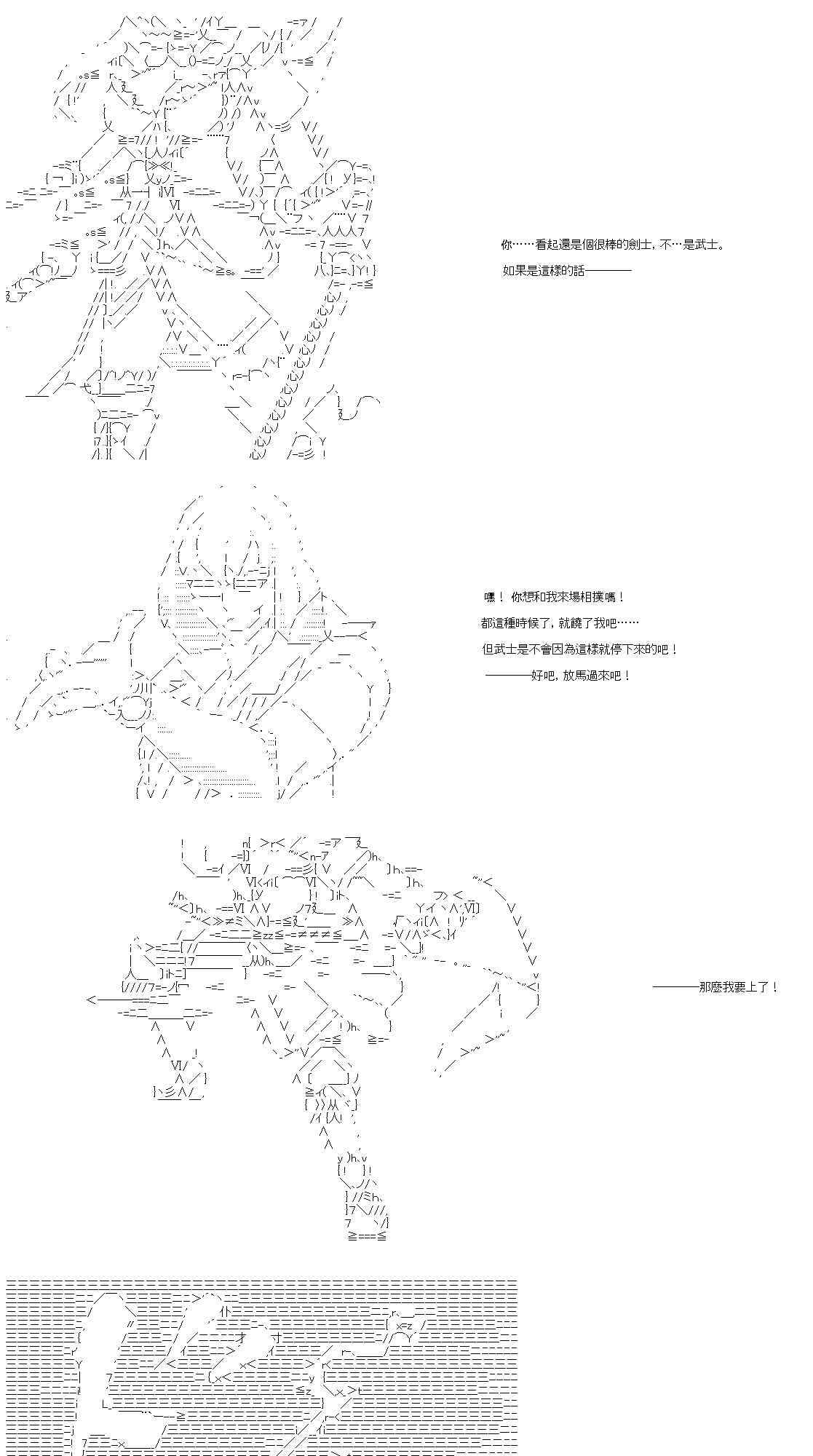 你……看起還是個很棒的劍士，不…是武士。
如果是這樣的話————

嘿！ 你想和我來場相撲嗎！
都這種時候了，就饒了我吧……
但武士是不會因為這樣就停下來的吧！
————好吧，放馬過來吧！

————那麼我要上了！