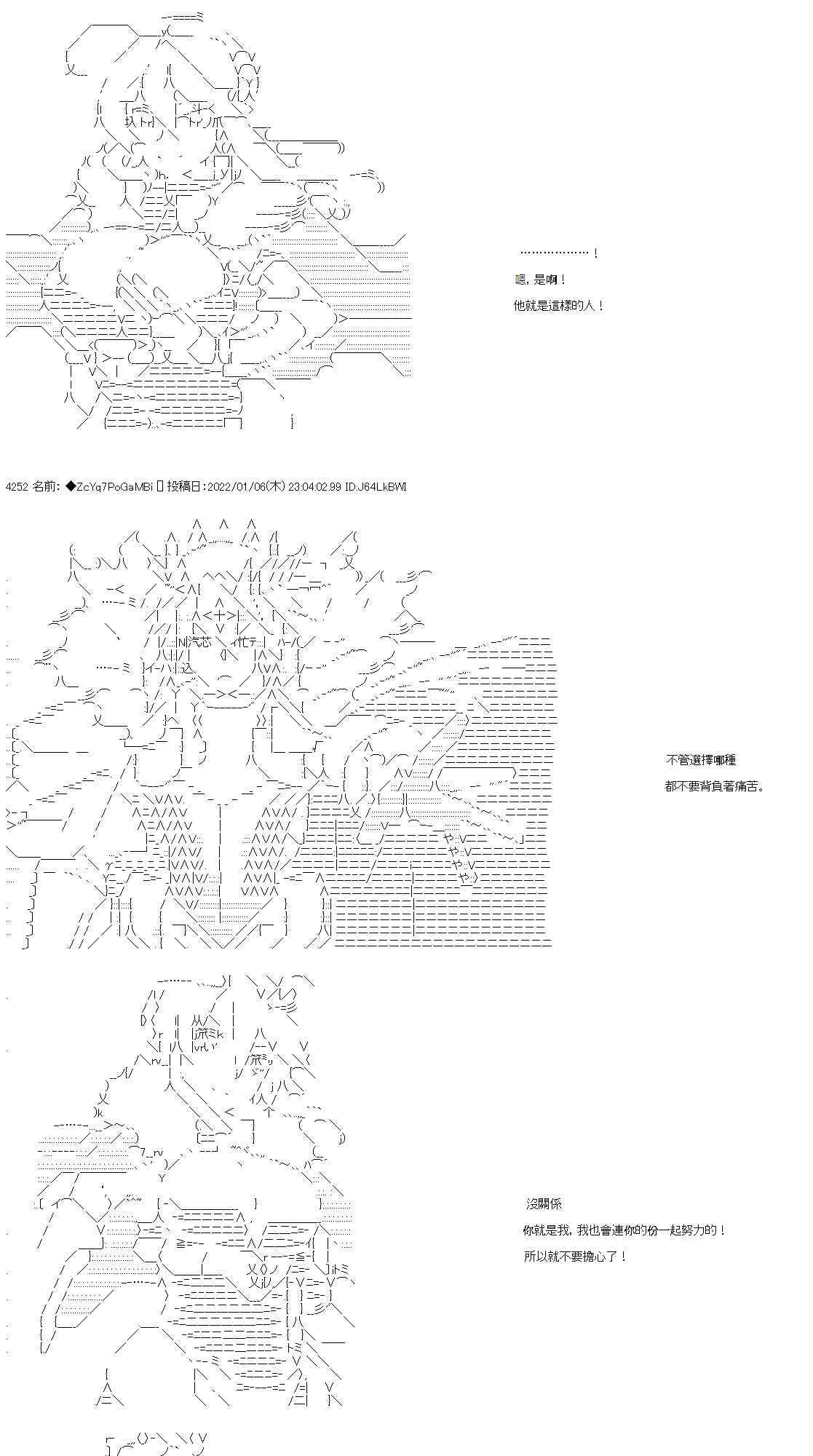 ………………！

嗯，是啊！

他就是這樣的人！

4252 名前：◆ZcYq7PoGaMBi 投稿日：2022/01/06(木) 23:04:02.99 ID:J64LkBWI

不管選擇哪種

都不要背負著痛苦。

沒關係

你就是我，我也會連你的份一起努力的！

所以就不要擔心了！